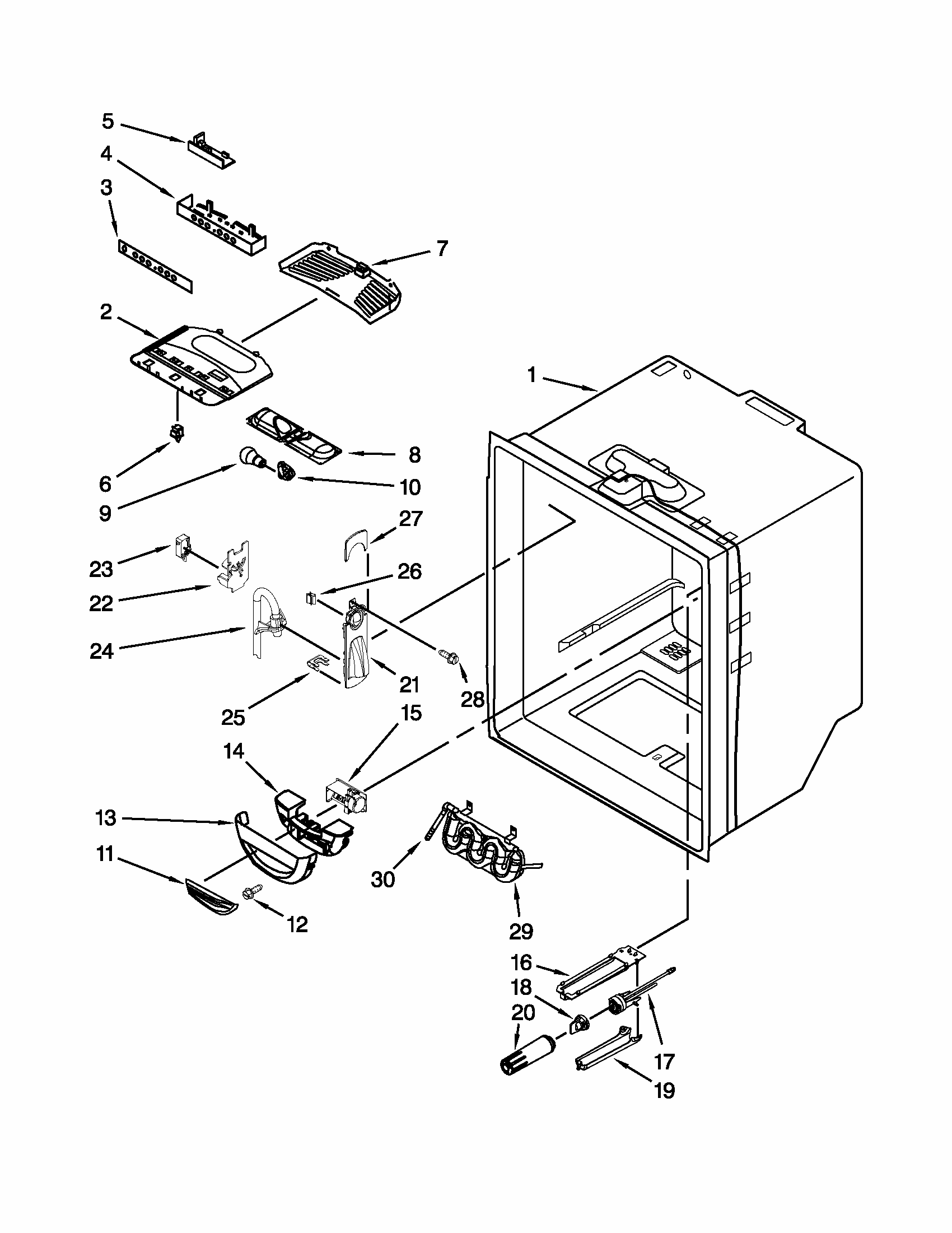 5
4
3
7
2
1
6
8
9
10
27
23
26
22
24
21
28
25
15
14
13
11
30
12
29
16
18
20
17
19