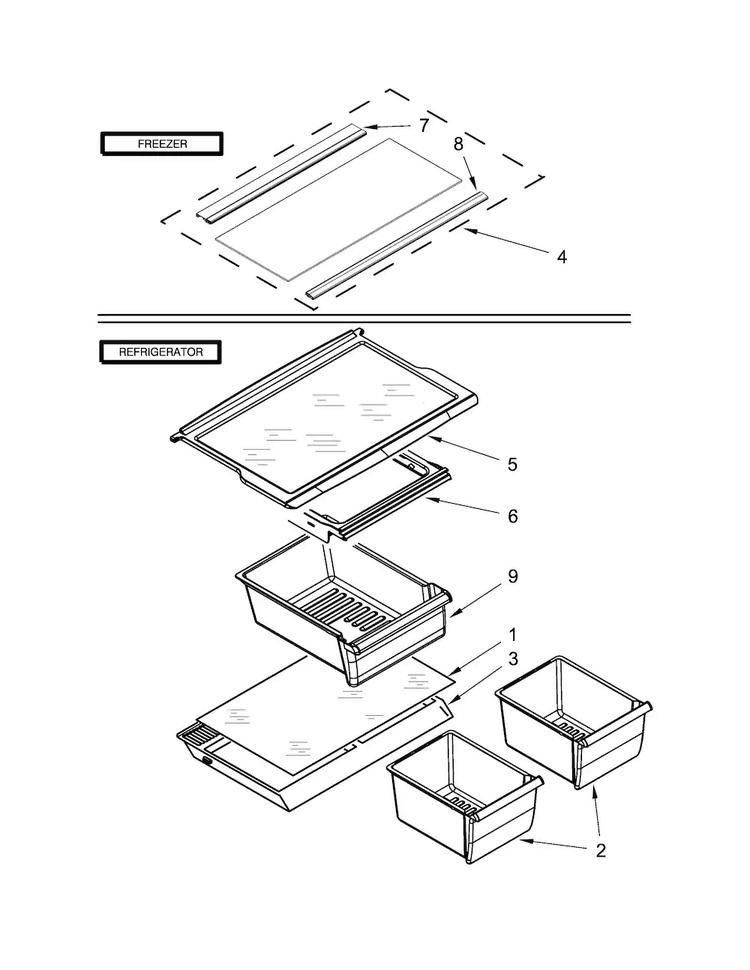 FREEZER

7

8

4

REFRIGERATOR

5

6

9

1

3

2