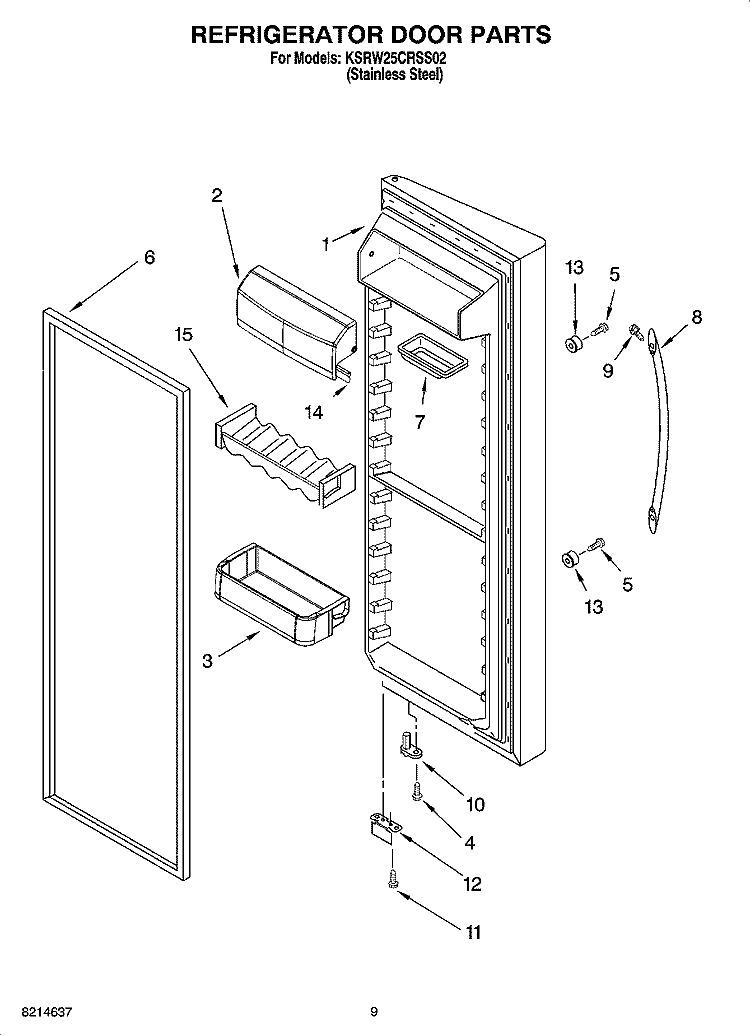 REFRIGERATOR DOOR PARTS
For Models: KSRW25CRSS02
(Stainless Steel)

2
1
6
13
5
8
15
9
14
7
5
13
3
10
4
12
11

8214637

9