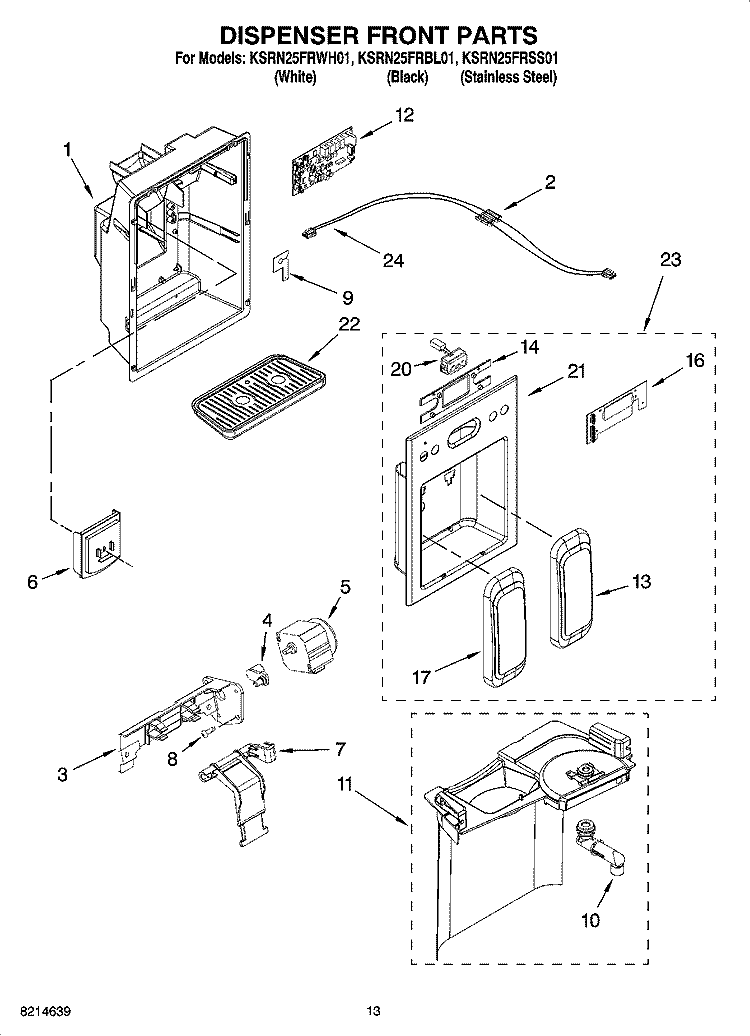 DISPENSER FRONT PARTS

For Models: KSRN25FRWH01, KSRN25FRBL01, KSRN25FRSS01
(White) (Black) (Stainless Steel)

1
12
2
24
9
23
22
20
14
21
16
6
5
4
13
17
3
8
7
11
10

8214639

13