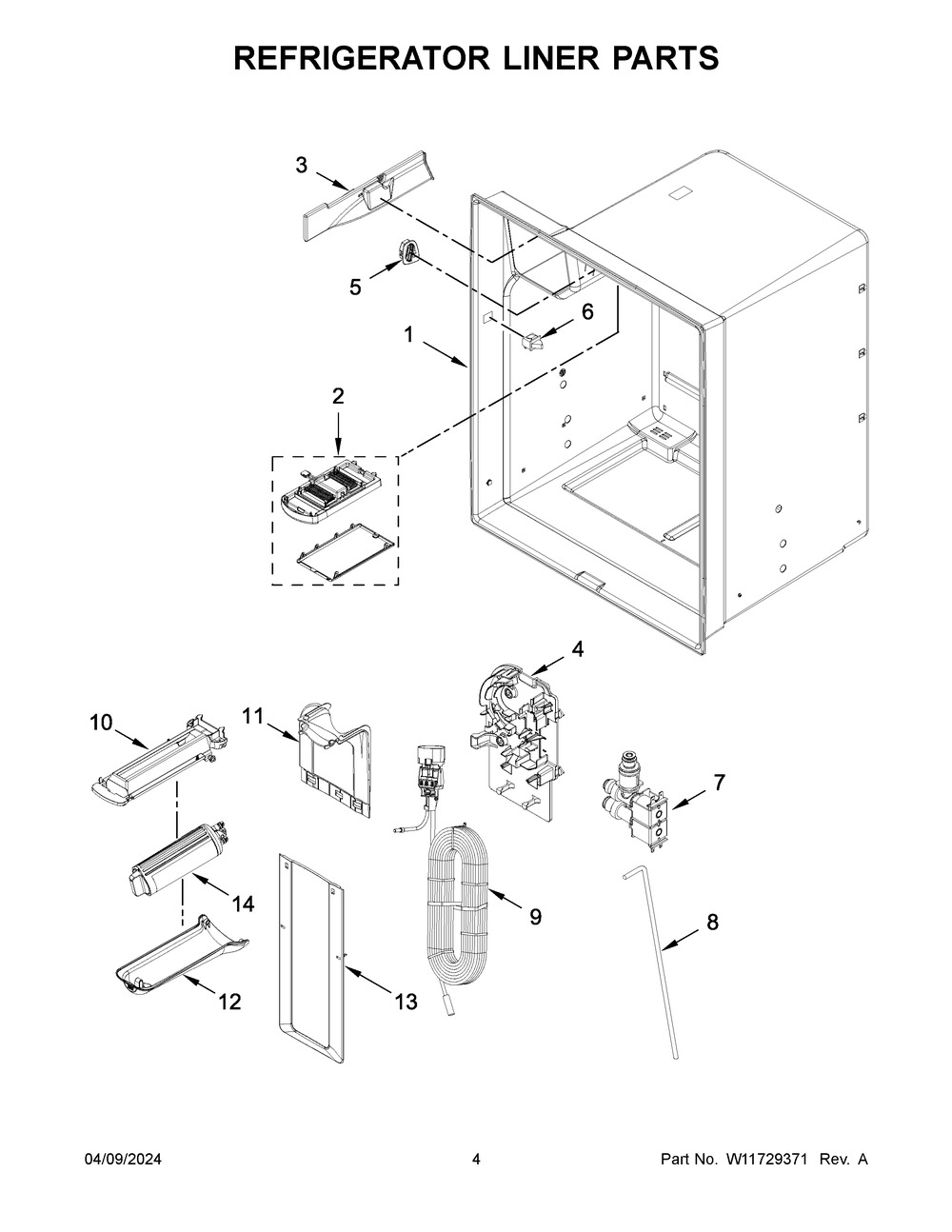 REFRIGERATOR LINER PARTS

3
5
6
1
2
4
10
11
7
14
9
8
12
13

04/09/2024

4

Part No. W11729371 Rev. A