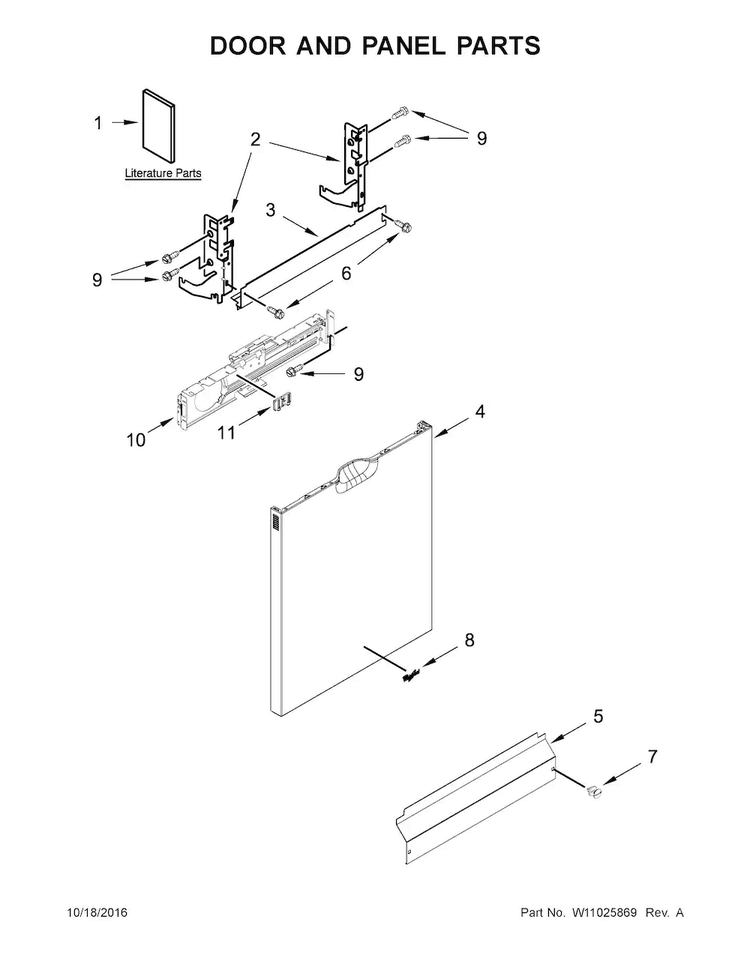 DOOR AND PANEL PARTS

1

Literature Parts

2

9

3

9

6

9

10

11

4

8

5

7

10/18/2016

Part No. W11025869 Rev. A