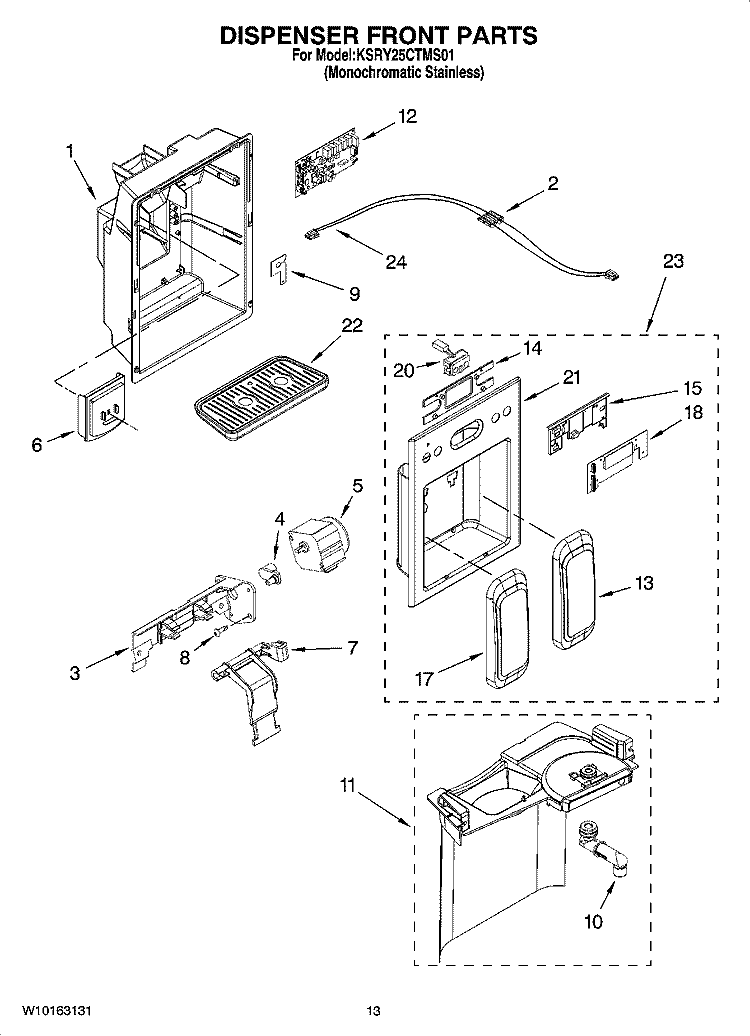 DISPENSER FRONT PARTS
For Model:KSRY25CTMS01
(Monochromatic Stainless)

1
12
2
24
9
23
22
20
14
21
15
18
6
5
4
13
3
8
7
17
11
10

W10163131
13