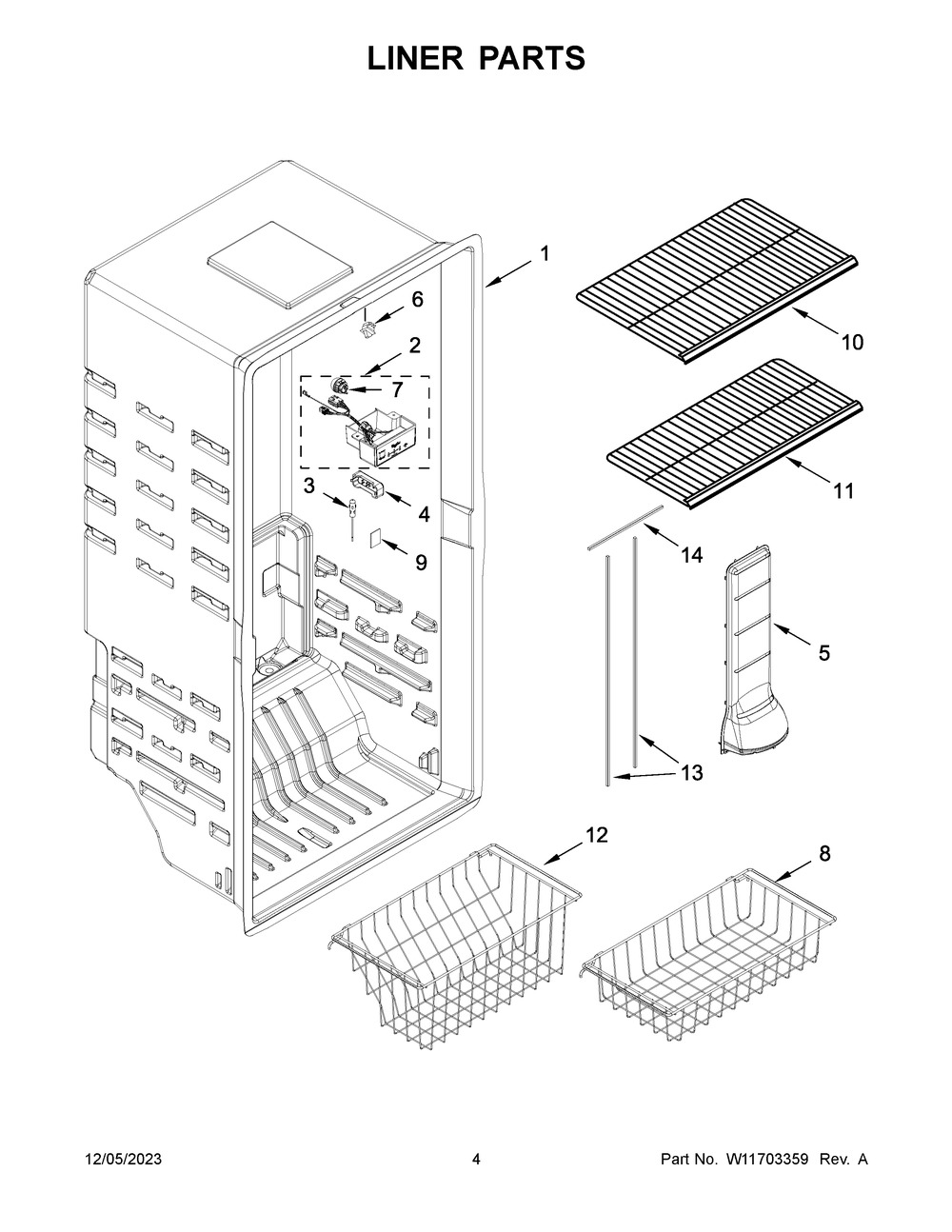 LINER PARTS

1
6
2
7
3
4
9
10
11
14
5
13
12
8

12/05/2023

4

Part No. W11703359 Rev. A