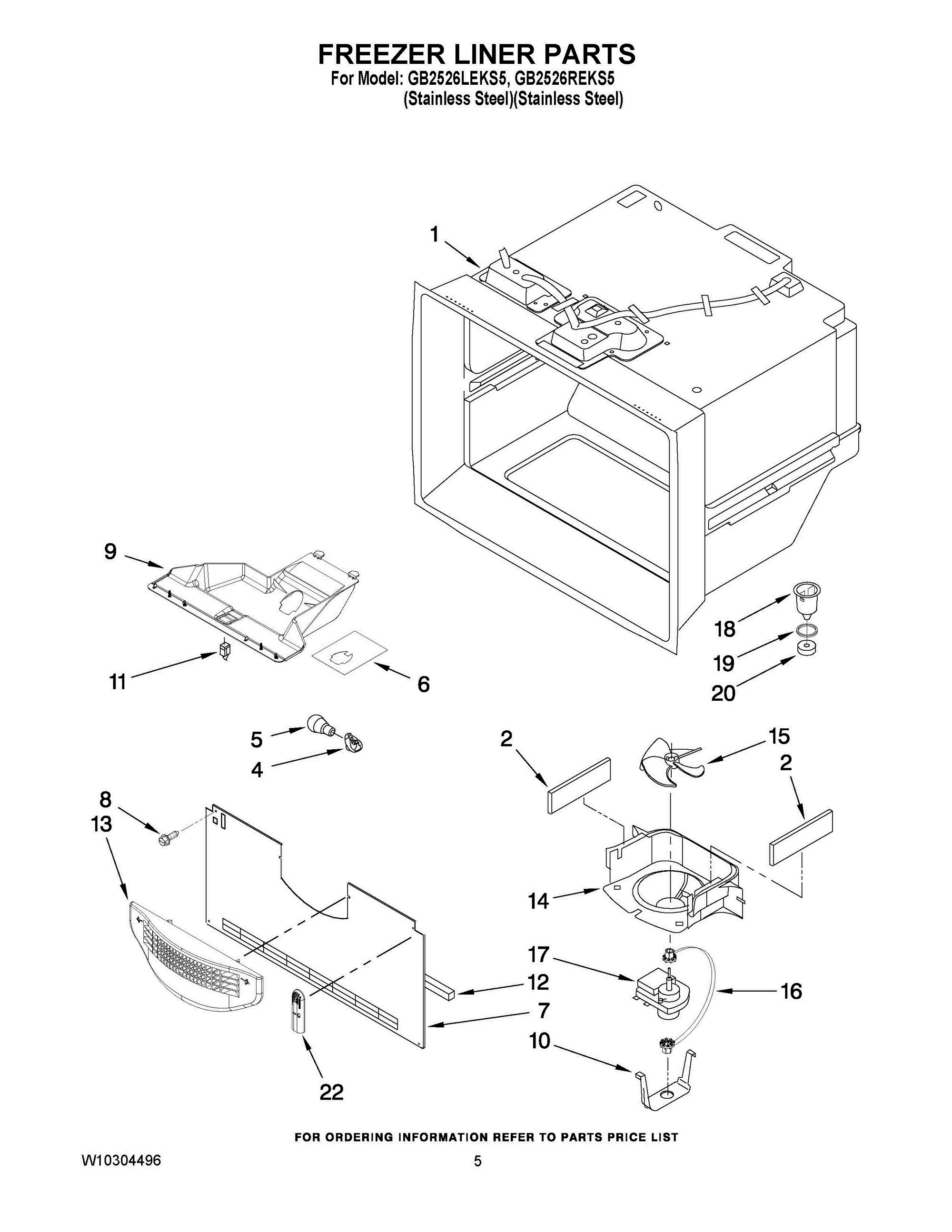 FREEZER LINER PARTS
For Model: GB2526LEKS5, GB2526REKS5
(Stainless Steel)(Stainless Steel)

1

9

11

6

18

19

20

5

4

2

15

2

8

13

14

17

16

12

7

10

22

FOR ORDERING INFORMATION REFER TO PARTS PRICE LIST

W10304496

5