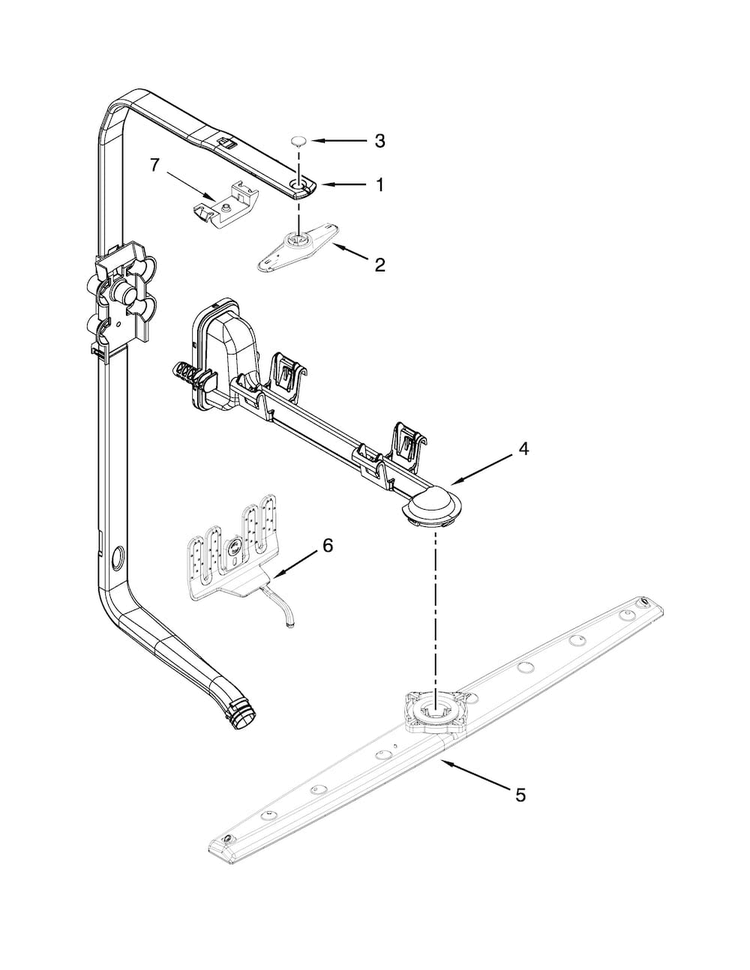 3
7
1
2
4
6
5