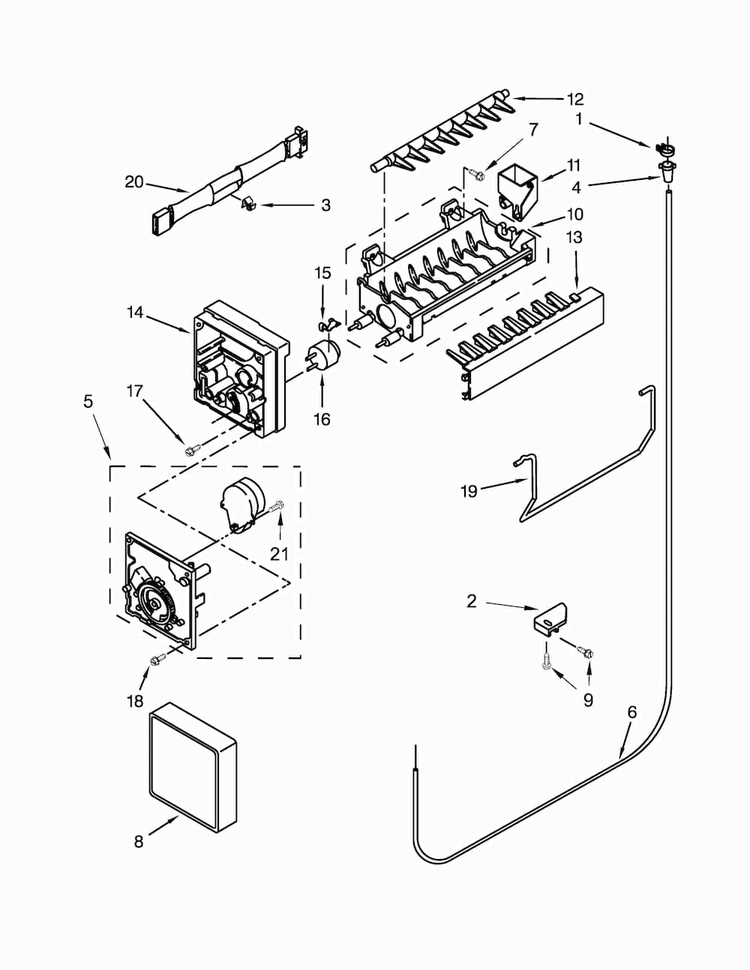 12
1
7
11
4
20
3
10
13
15
14
16
17
5
19
21
2
9
18
6
8