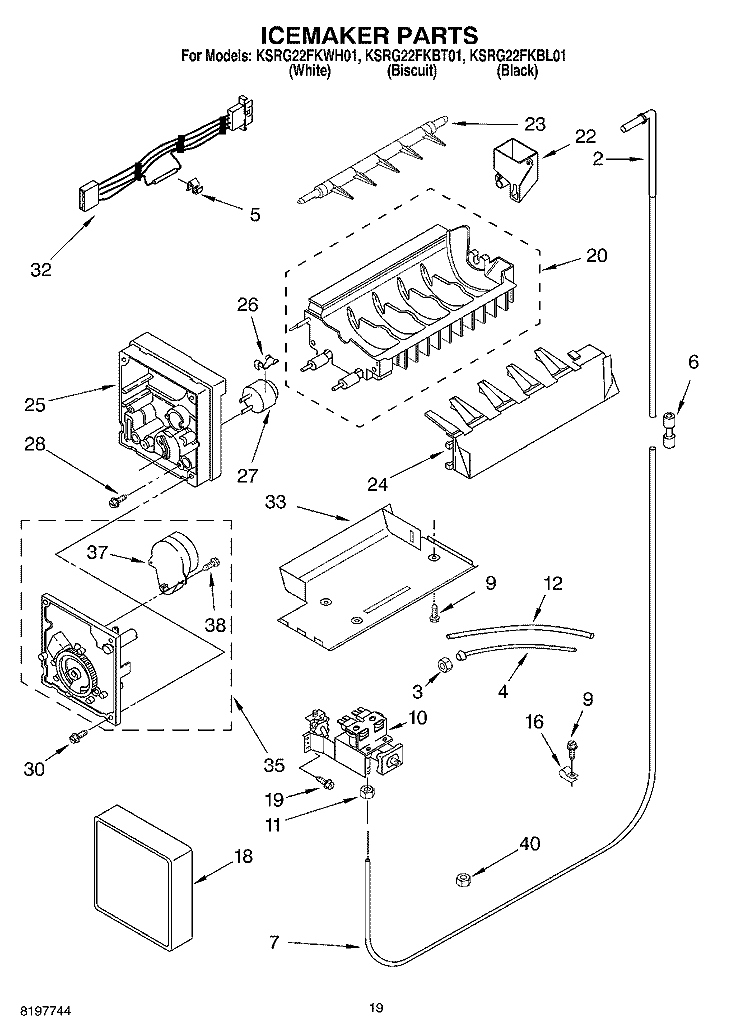 ICEMAKER PARTS
For Models: KSRG22FKWH01, KSRG22FKBT01, KSRG22FKBL01
(White) (Biscuit) (Black)

23
22
2
5
32
20
26
6
25
27
28
24
33
37
38
9
12
3
4
10
9
16
30
35
19
11
18
40
7

8197744
19