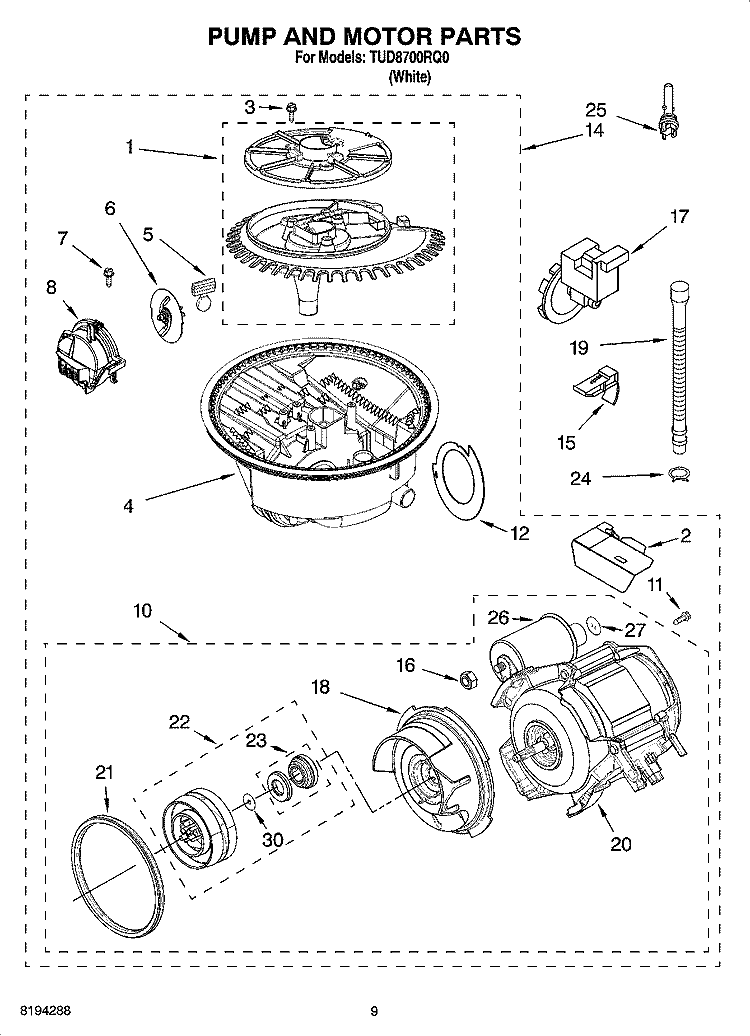 PUMP AND MOTOR PARTS
For Models: TUD8700RQ0
(White)

3
25
1
14
6
7
5
17
8
19
15
24
4
12
2
11
10
26
27
16
18
22
23
21
30
20

8194288

9