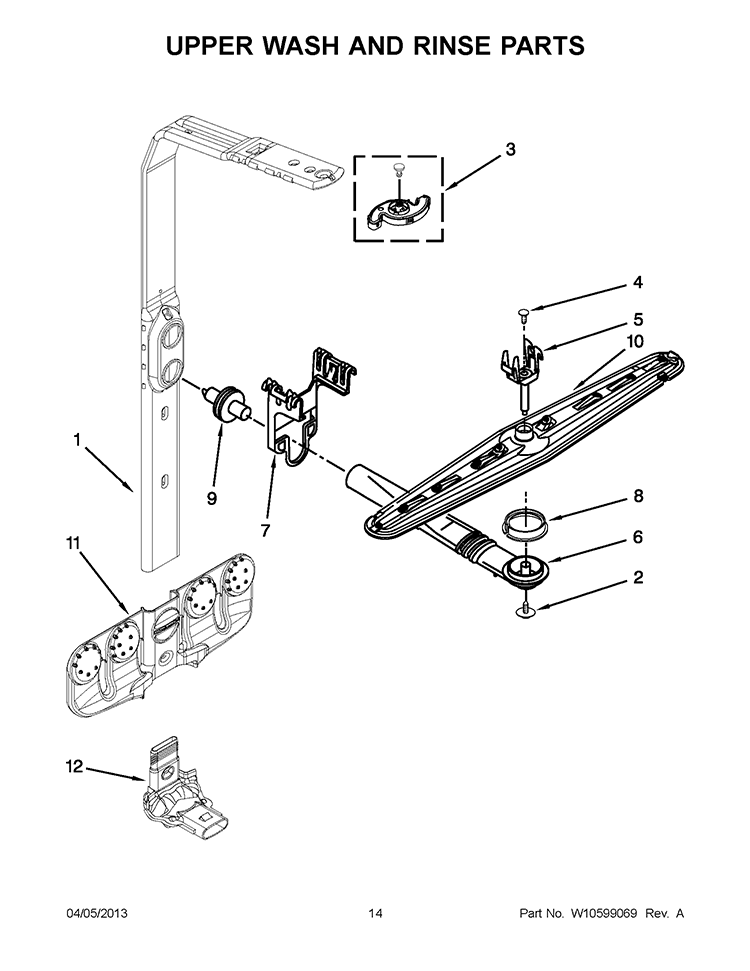 UPPER WASH AND RINSE PARTS

3

4

5

10

1

9

7

8

6

2

11

12

04/05/2013

14

Part No. W10599069 Rev. A