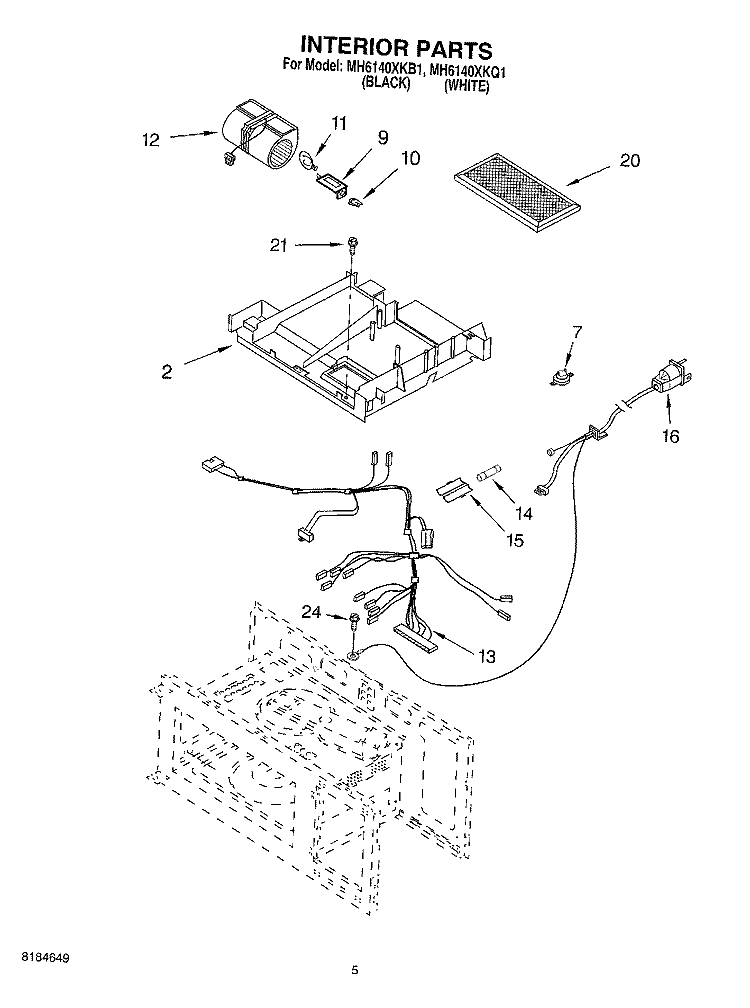 INTERIOR PARTS
For Model: MH6140XKB1, MH6140XKQ1
(BLACK) (WHITE)

12
11
9
10
20
21
2
7
16
14
15
24
13

8184649

5