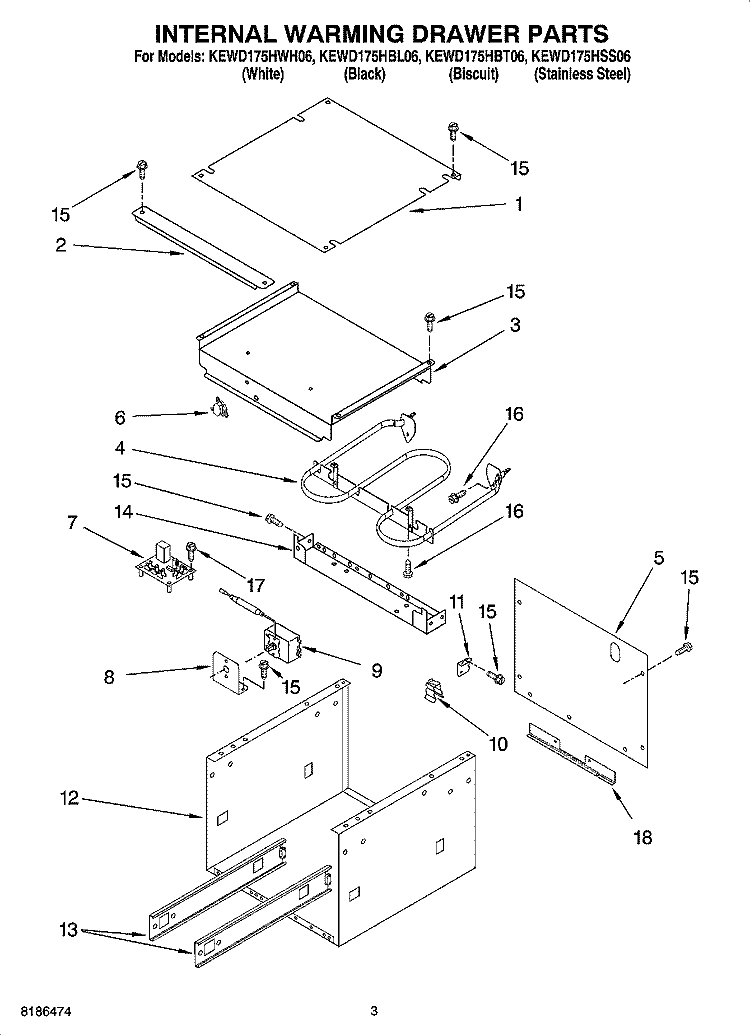 INTERNAL WARMING DRAWER PARTS

For Models: KEWD175HWH06, KEWD175HBL06, KEWD175HBT06, KEWD175HSS06
(White) (Black) (Biscuit) (Stainless Steel)

15
15
1
2
15
3
6
16
4
15
16
14
7
17
5
15
11
15
9
8
15
10
12
18
13

8186474
3