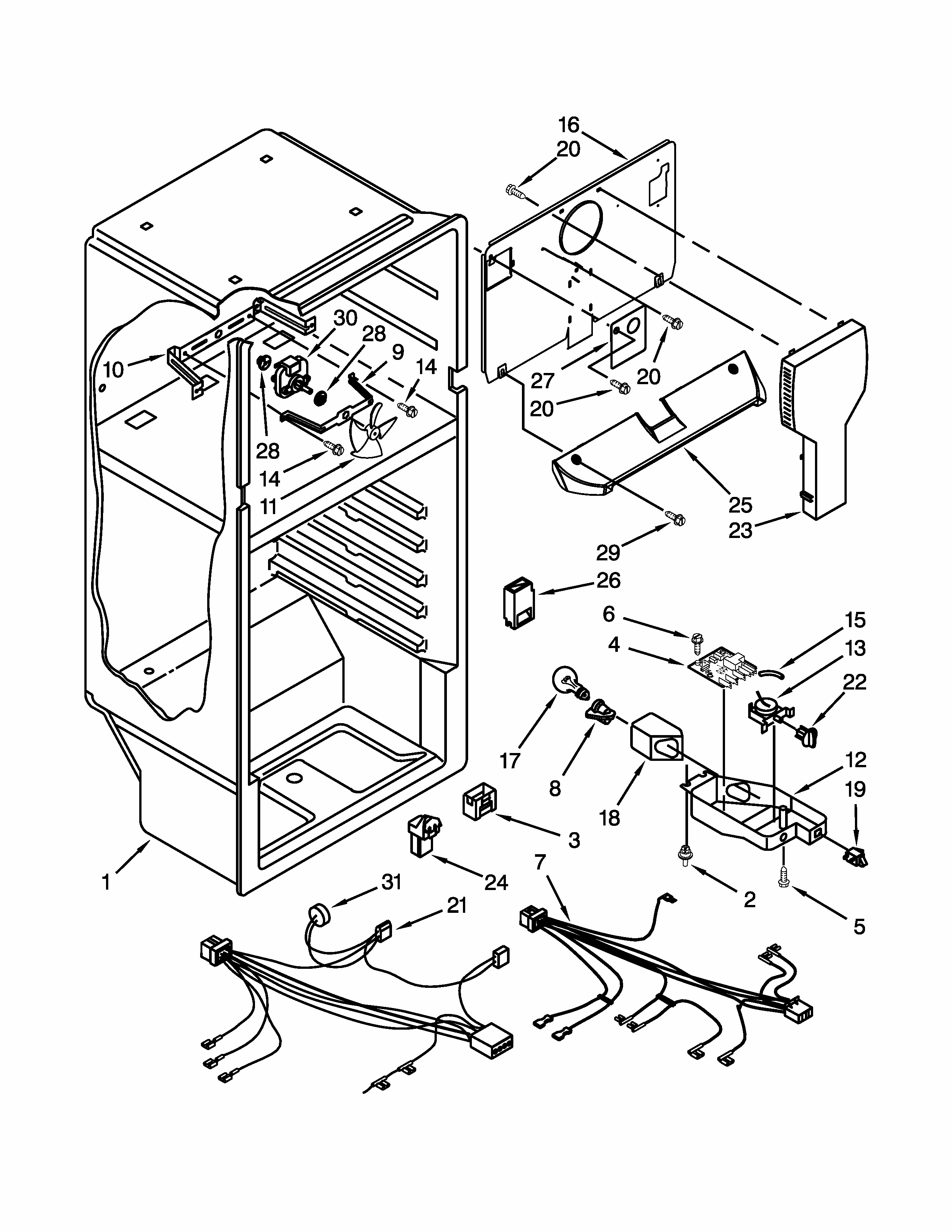 16
20
30
28
9
14
10
27
20
20
28
14
11
25
23
29
26
6
15
4
13
22
17
8
18
12
19
3
24
1
31
21
7
2
5