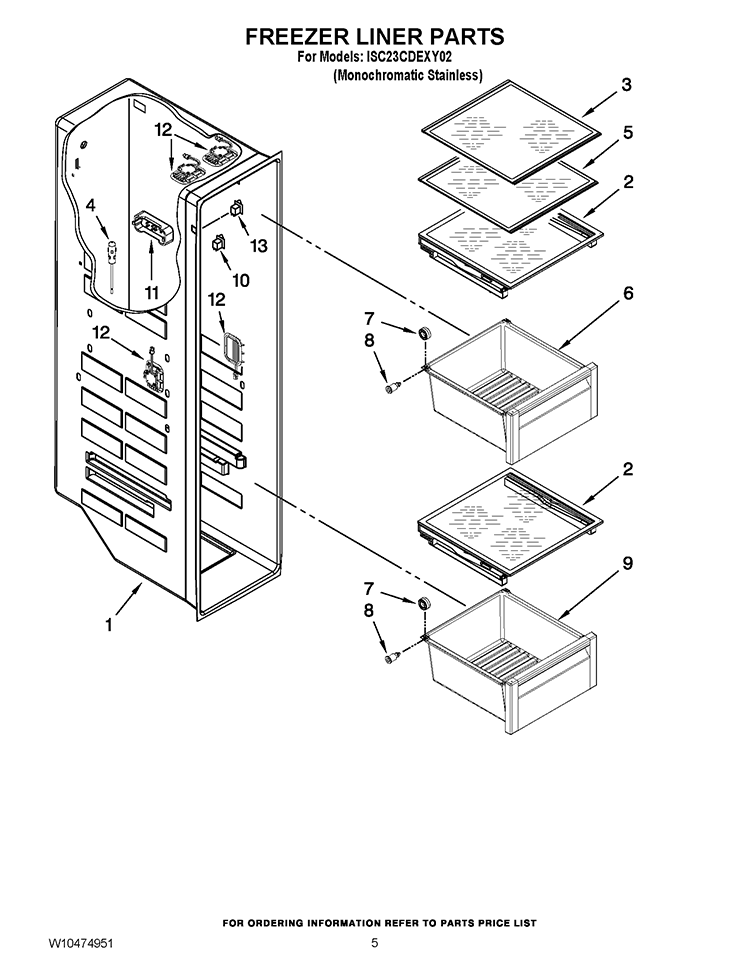 FREEZER LINER PARTS
For Models: ISC23CDEXY02
(Monochromatic Stainless)

3
5
2
12
4
11
13
10
12
12
7
8
6
2
7
8
9
1

FOR ORDERING INFORMATION REFER TO PARTS PRICE LIST
W10474951
5