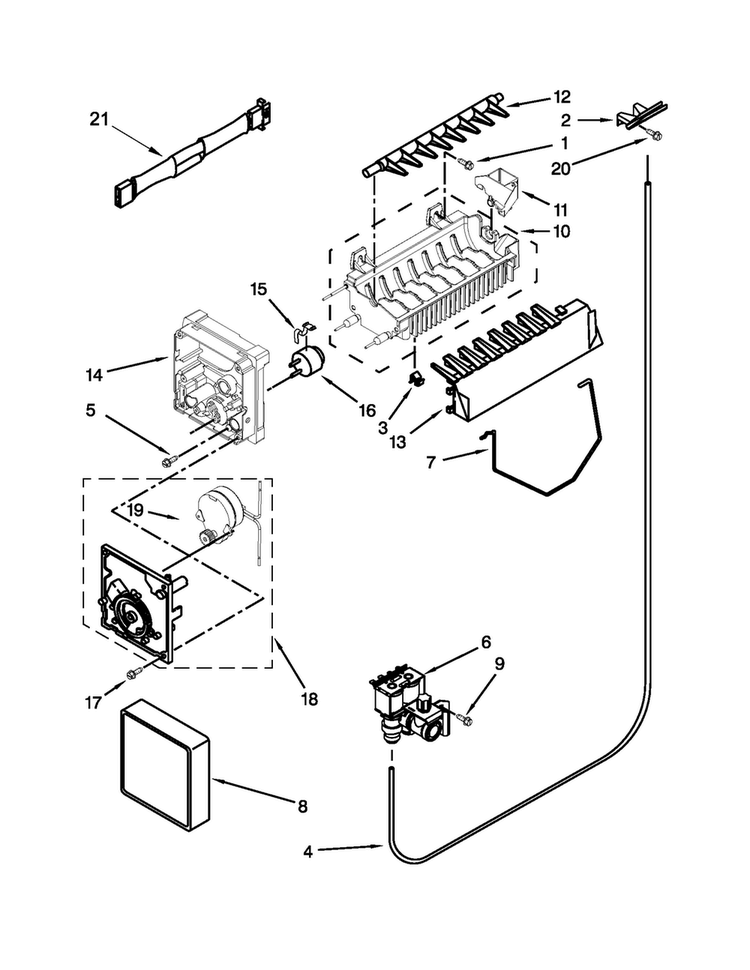 21
12
2
1
20
11
10
15
14
16
5
3
13
7
19
6
9
17
18
8
4