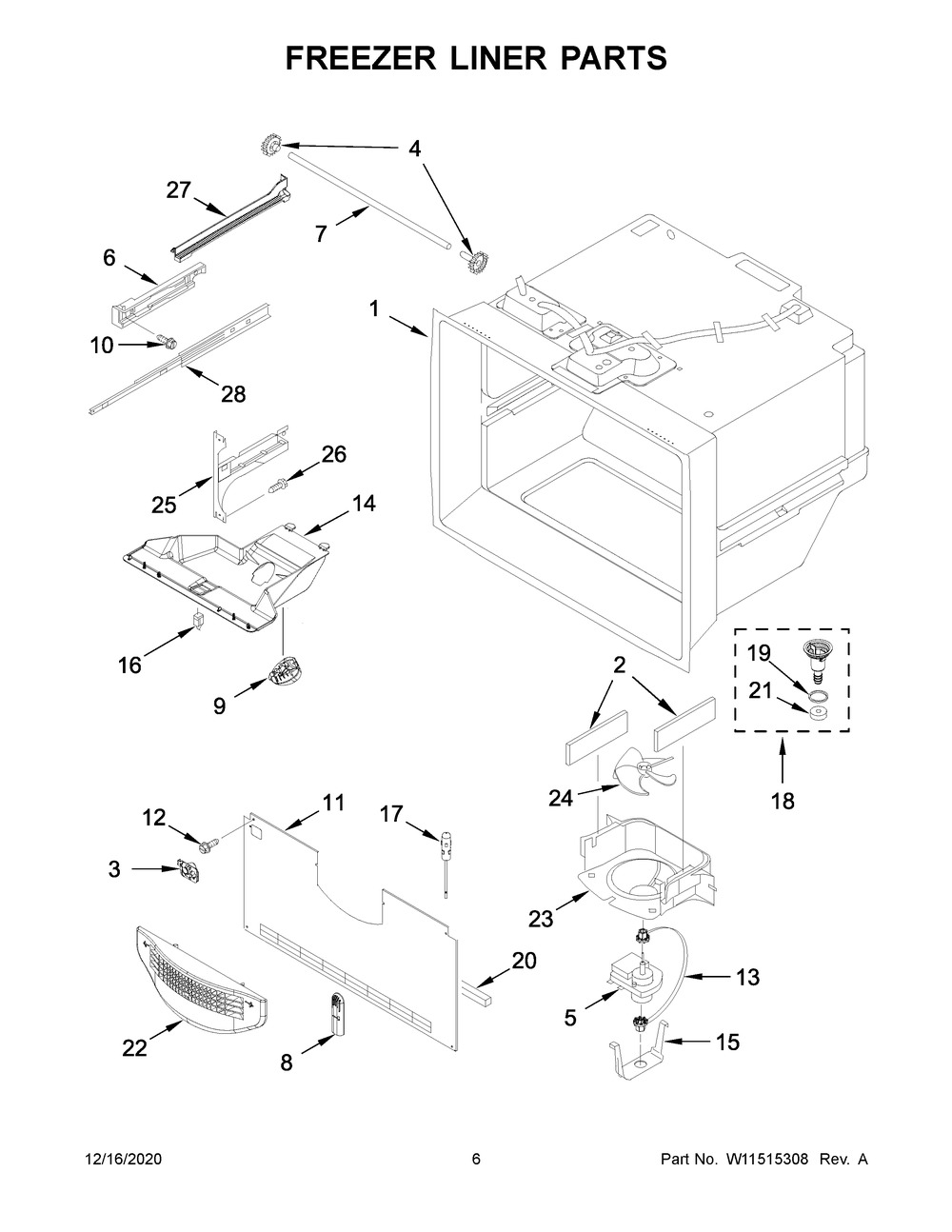 FREEZER LINER PARTS

4
27
7
6
1
10
28
26
25
14
16
9
2
19
21
18
24
11
12
17
3
23
20
13
5
22
8
15

12/16/2020
6
Part No. W11515308 Rev. A