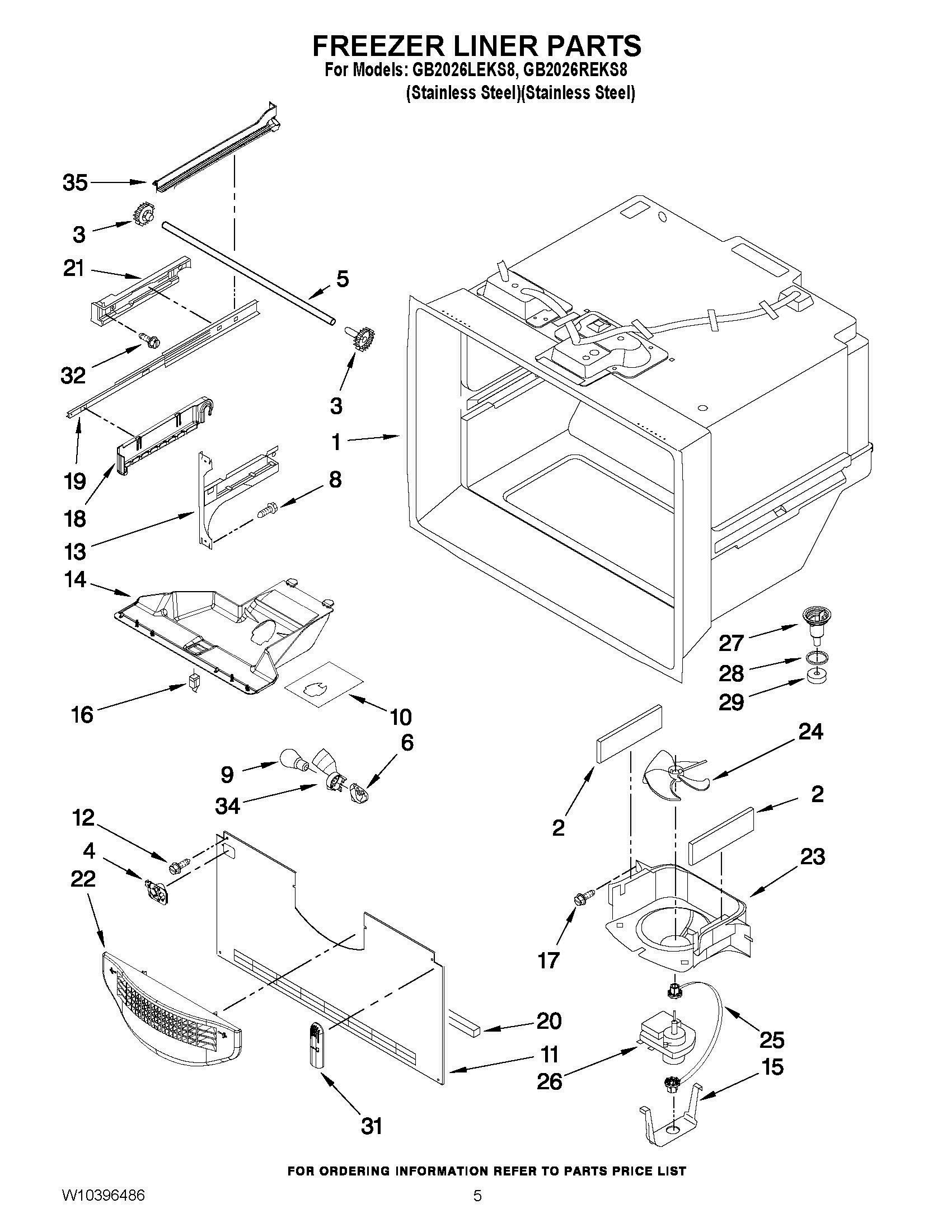 FREEZER LINER PARTS
For Models: GB2026LEKS8, GB2026REKS8
(Stainless Steel)(Stainless Steel)

35
3
21
5
32
3
1
19
18
8
13
14
27
28
29
16
10
24
9
6
34
2
2
12
4
22
23
17
20
25
11
26
15
31

FOR ORDERING INFORMATION REFER TO PARTS PRICE LIST

W10396486
5