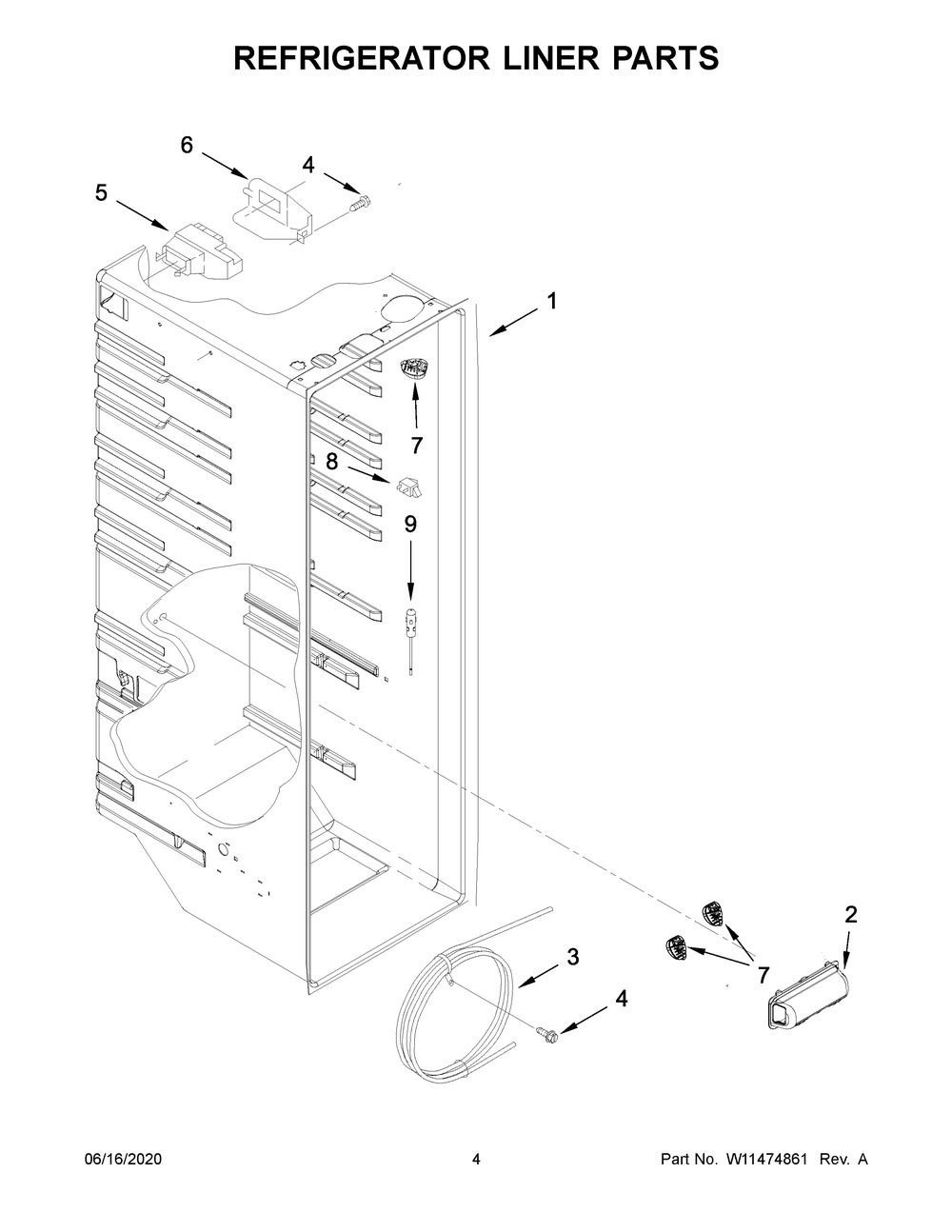 REFRIGERATOR LINER PARTS

6

4

5

1

7

8

9

2

3

7

4

06/16/2020

4

Part No. W11474861 Rev. A