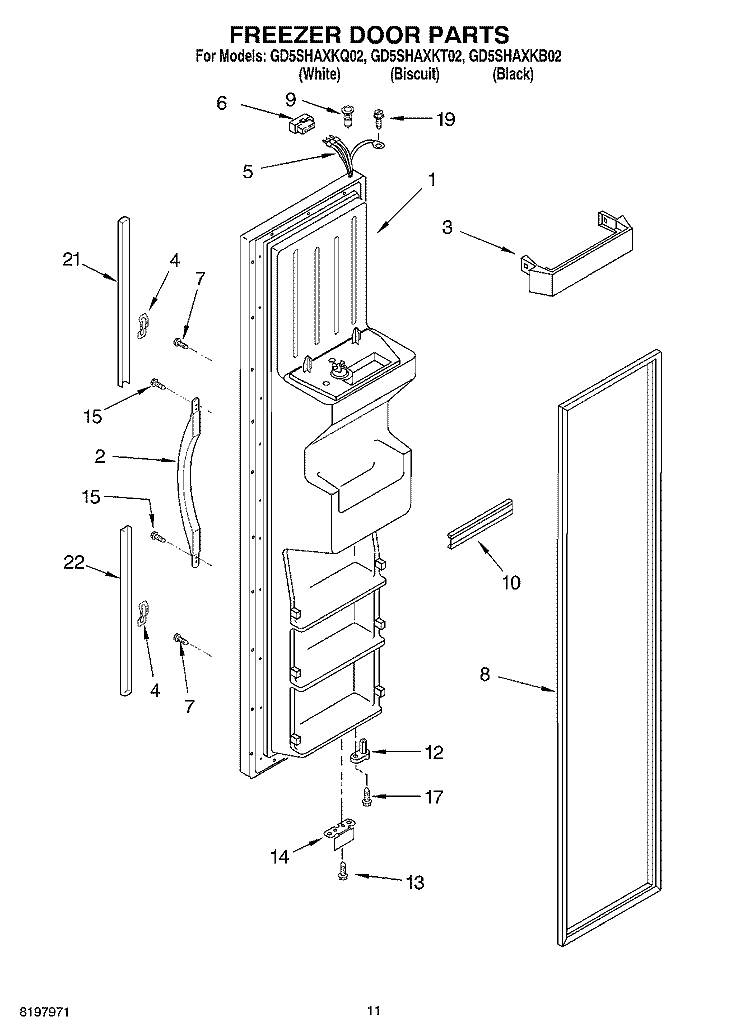 FREEZER DOOR PARTS
For Models: GD5SHAXKQ02, GD5SHAXKT02, GD5SHAXKB02
(White) (Biscuit) (Black)

6
9
19
5
1
3
21
4
7
15
2
15
22
4
7
10
8
12
17
14
13

8197971
11