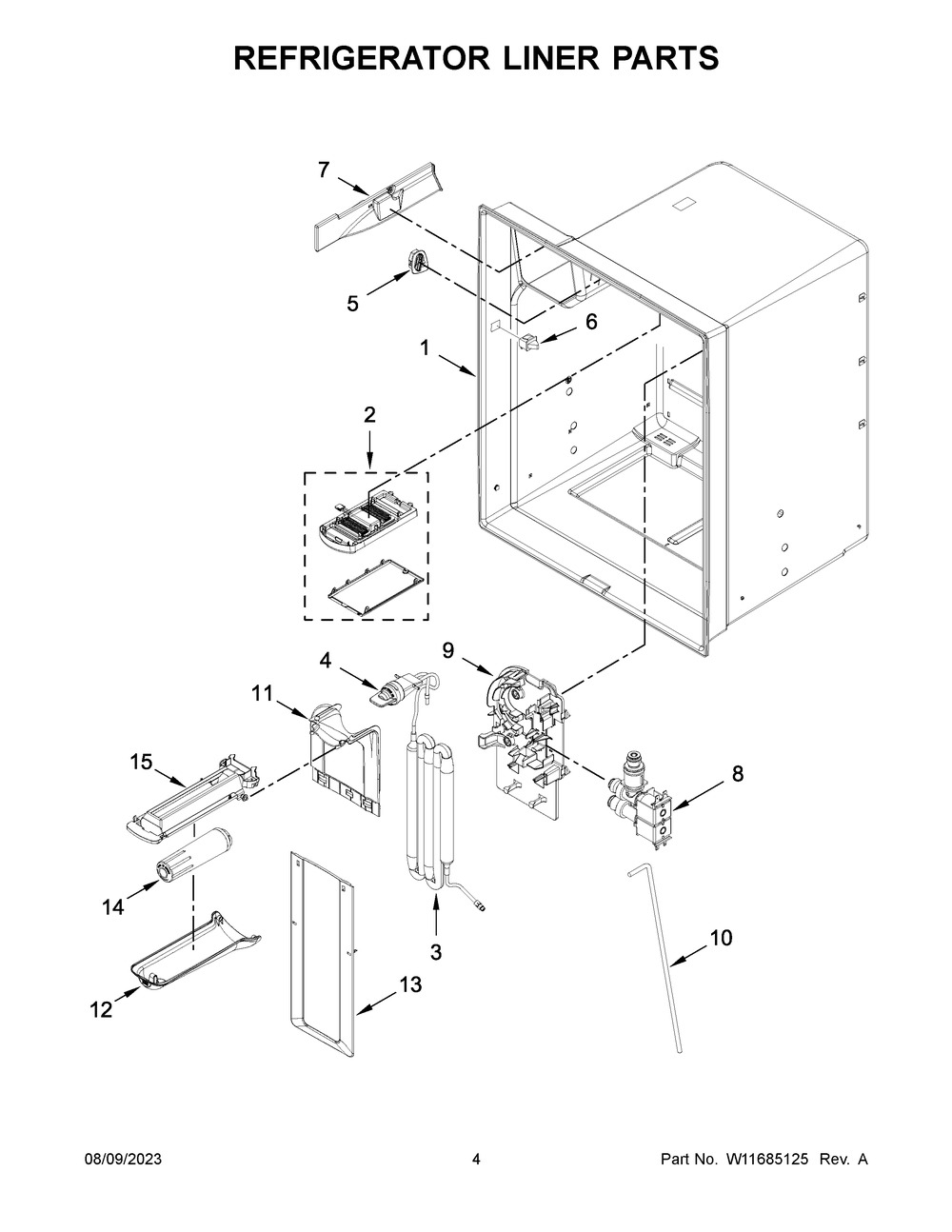 REFRIGERATOR LINER PARTS

7
5
6
1
2
4
9
11
15
8
14
3
10
12
13

08/09/2023
4
Part No. W11685125 Rev. A