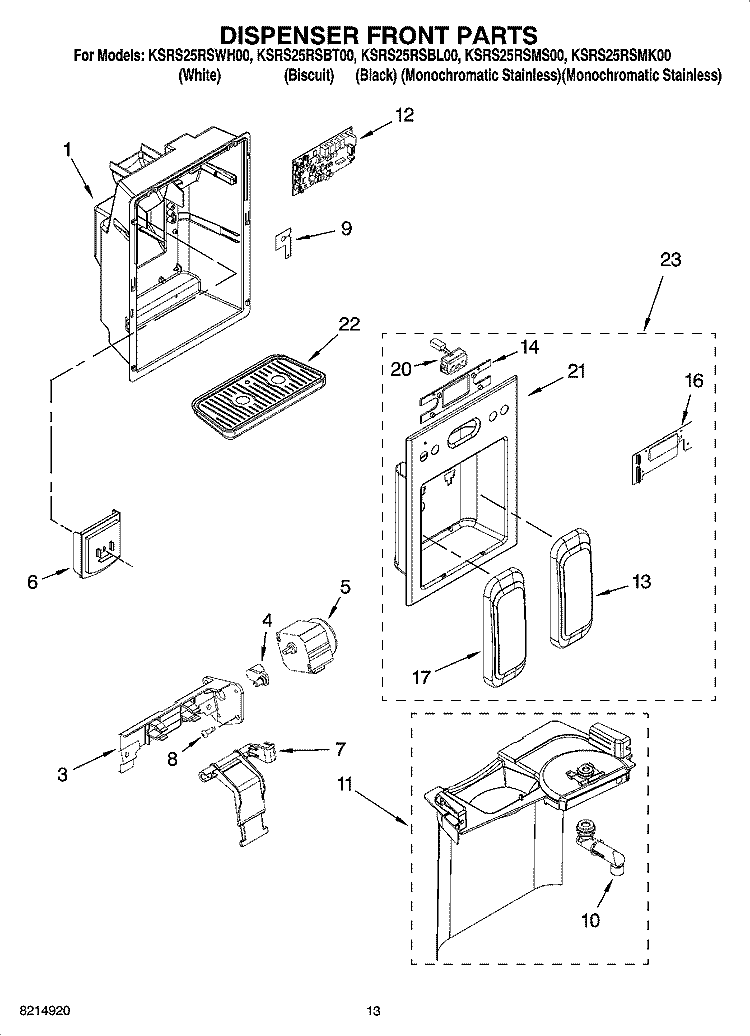 DISPENSER FRONT PARTS
For Models: KSRS25RSWH00, KSRS25RSBT00, KSRS25RSBL00, KSRS25RSMS00, KSRS25RSMK00
(White) (Biscuit) (Black) (Monochromatic Stainless)(Monochromatic Stainless)

1
12
9
23
22
20
14
21
16
6
5
4
13
17
3
8
7
11
10

8214920
13