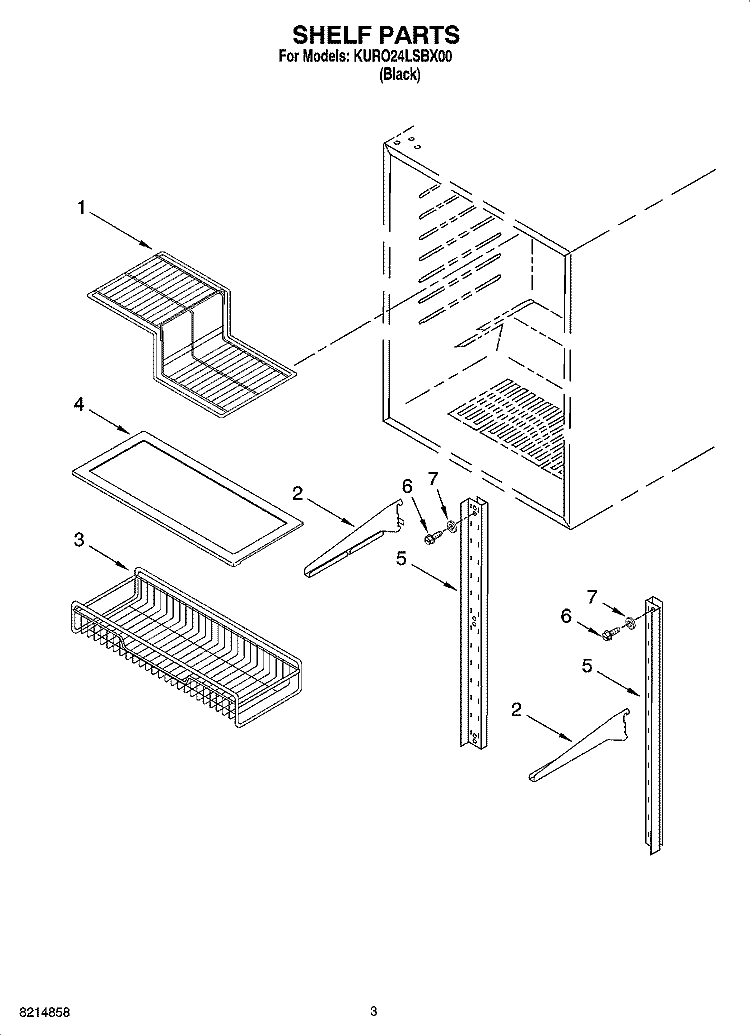 SHELF PARTS
For Models: KURO24LSBX00
(Black)

1

4

2

6

7

3

5

7

6

5

2

8214858

3