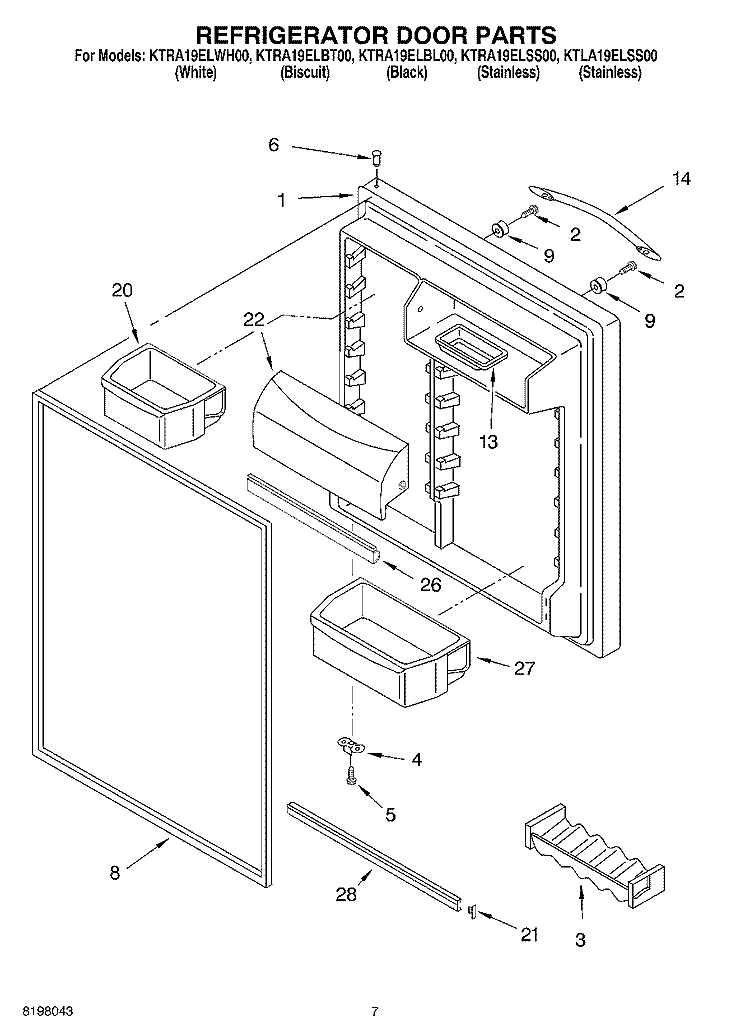 REFRIGERATOR DOOR PARTS
For Models: KTRA19ELWH00, KTRA19ELBT00, KTRA19ELBL00, KTRA19ELSS00, KTLA19ELSS00
(White) (Biscuit) (Black) (Stainless) (Stainless)

6
1
14
2
9
2
9
20
22
13
26
27
4
5
8
28
21
3

8198043
7