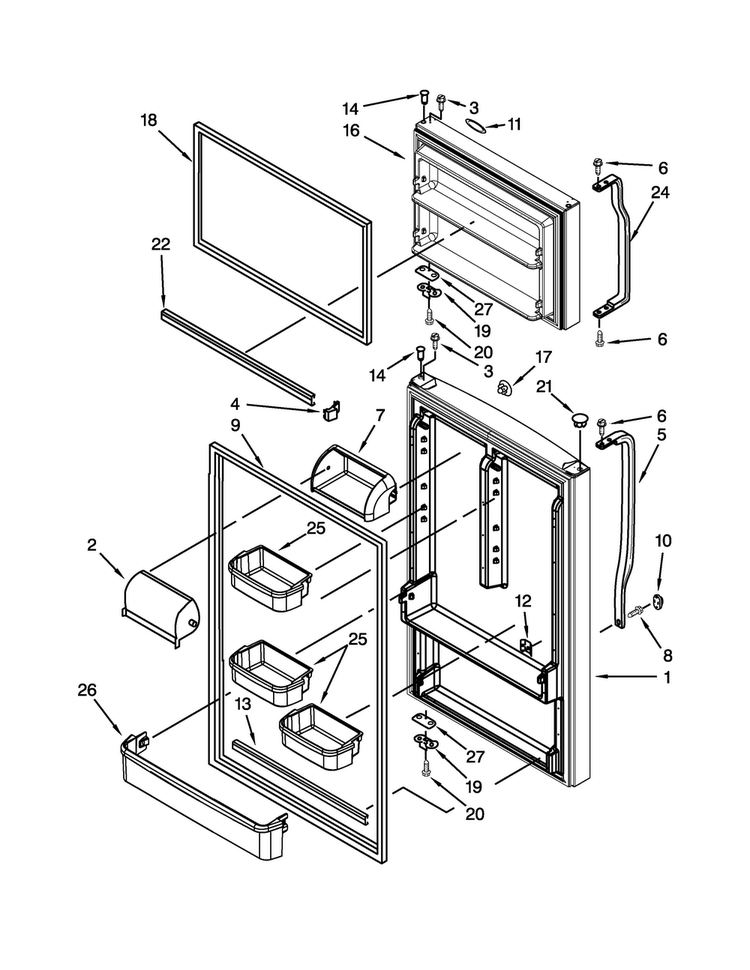 14
3
11
18
16
6
24
22
27
19
20
6
14
3
17
21
4
6
9
7
5
25
2
10
12
8
25
1
26
13
27
19
20