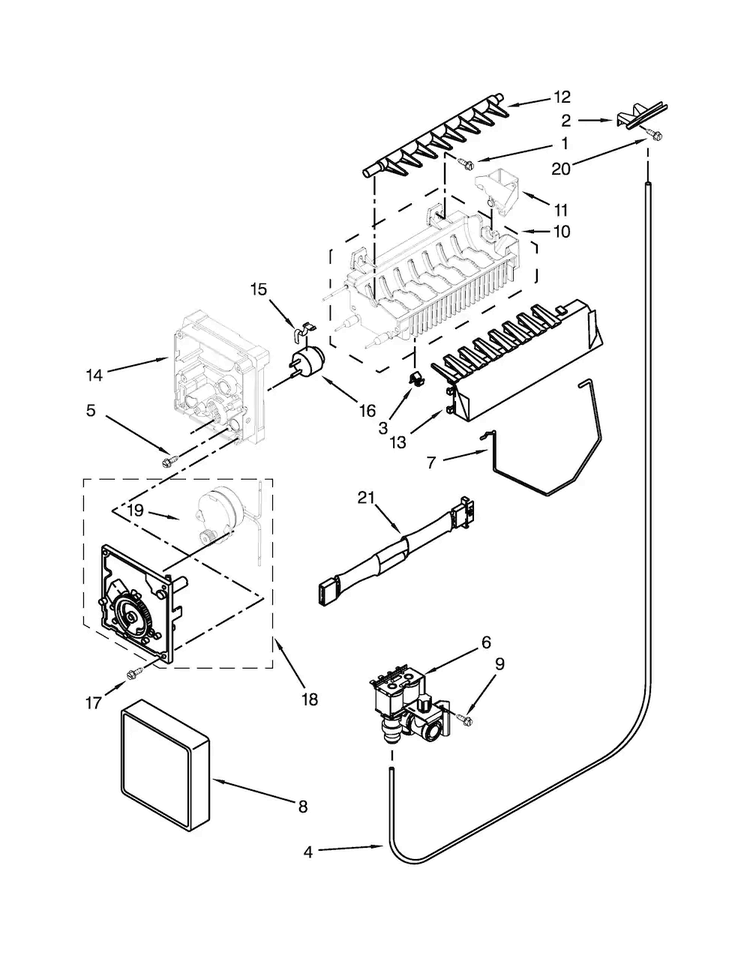 12
2
1
20
11
10
15
14
16
5
3
13
7
19
21
6
9
17
18
8
4