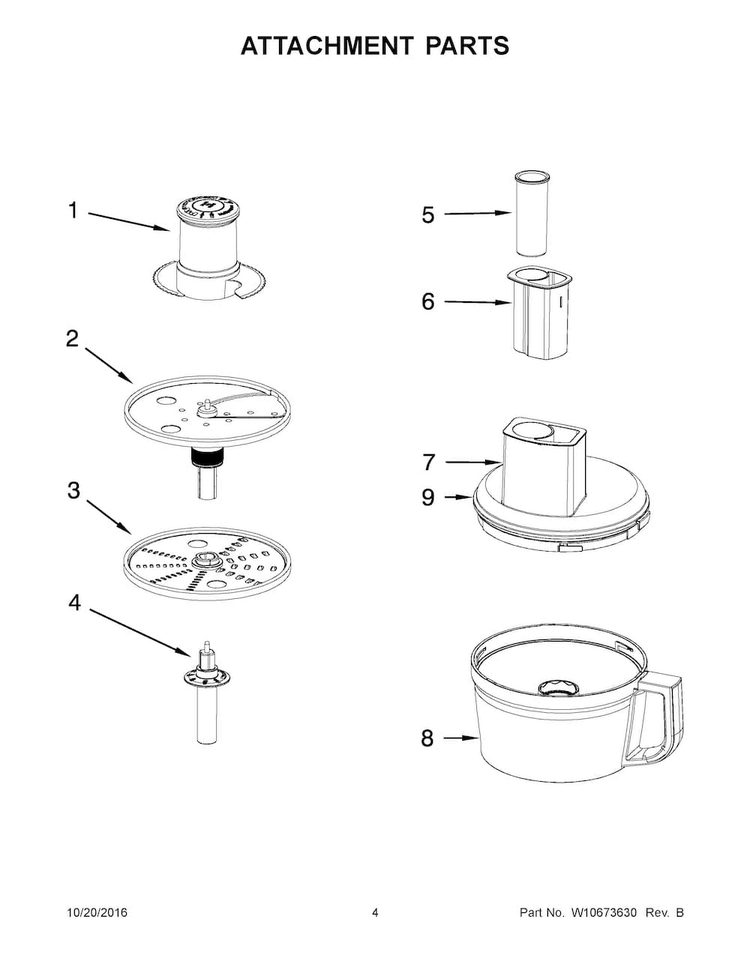 ATTACHMENT PARTS

1

2

3

4

5

6

7

9

8

10/20/2016

4

Part No. W10673630 Rev. B