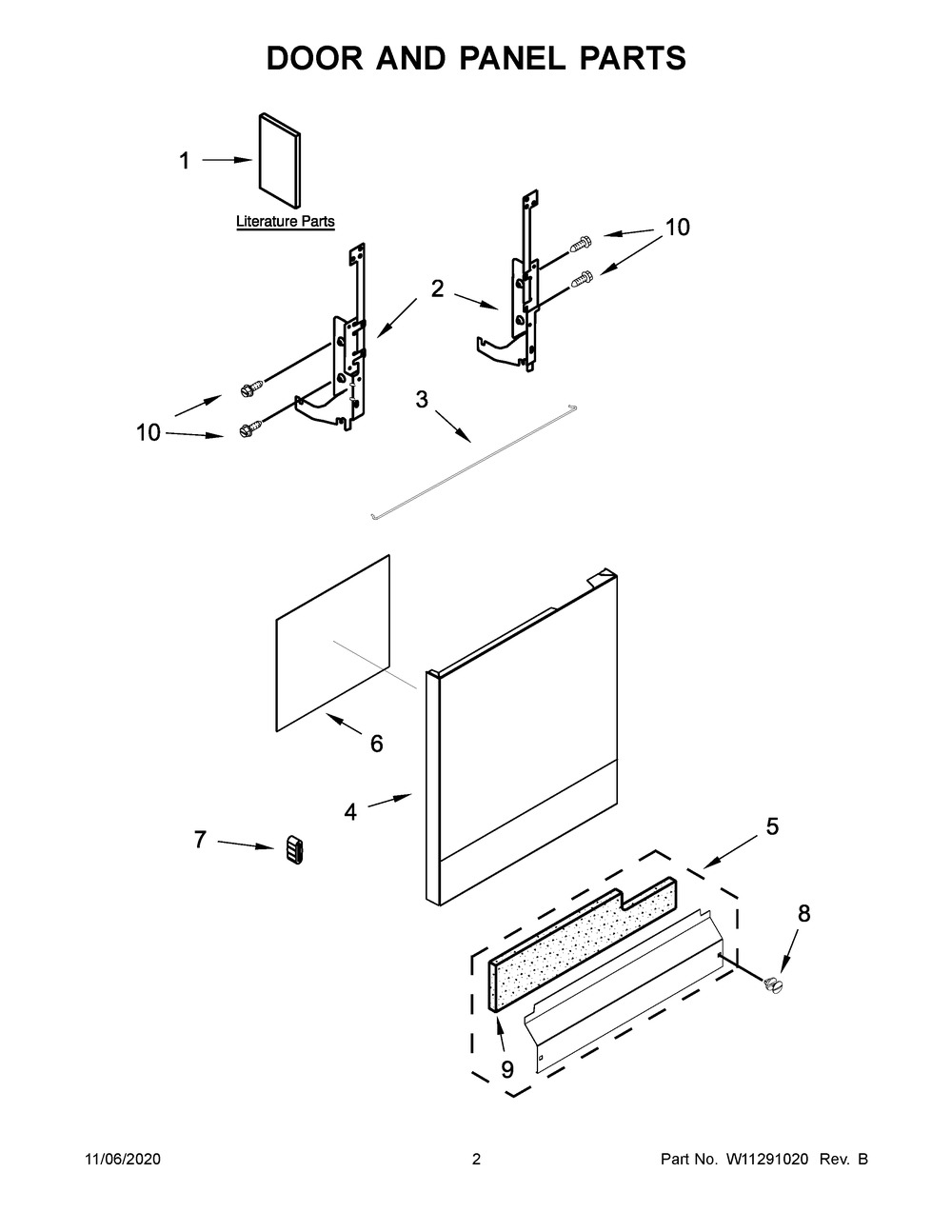 DOOR AND PANEL PARTS

1

Literature Parts

10

2

10

3

6

4

7

5

8

9

11/06/2020

2

Part No. W11291020 Rev. B