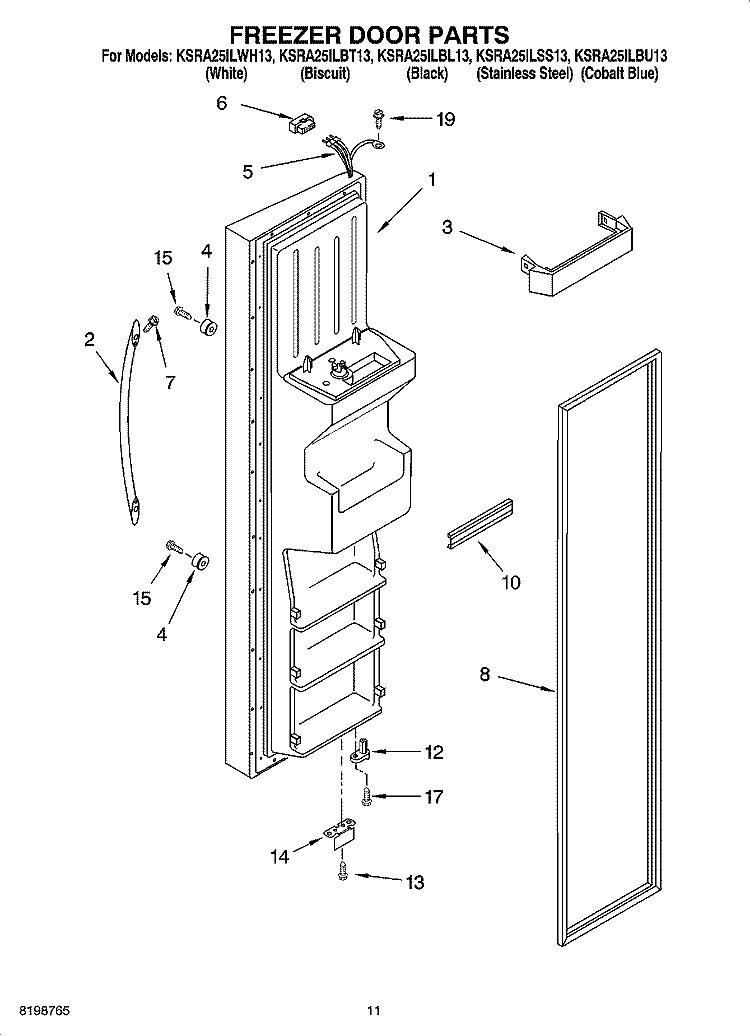 FREEZER DOOR PARTS
For Models: KSRA25ILWH13, KSRA25ILBT13, KSRA25ILBL13, KSRA25ILSS13, KSRA25ILBU13
(White) (Biscuit) (Black) (Stainless Steel) (Cobalt Blue)

6
19
5
1
3
15
4
2
7
10
15
4
8
12
17
14
13

8198765
11