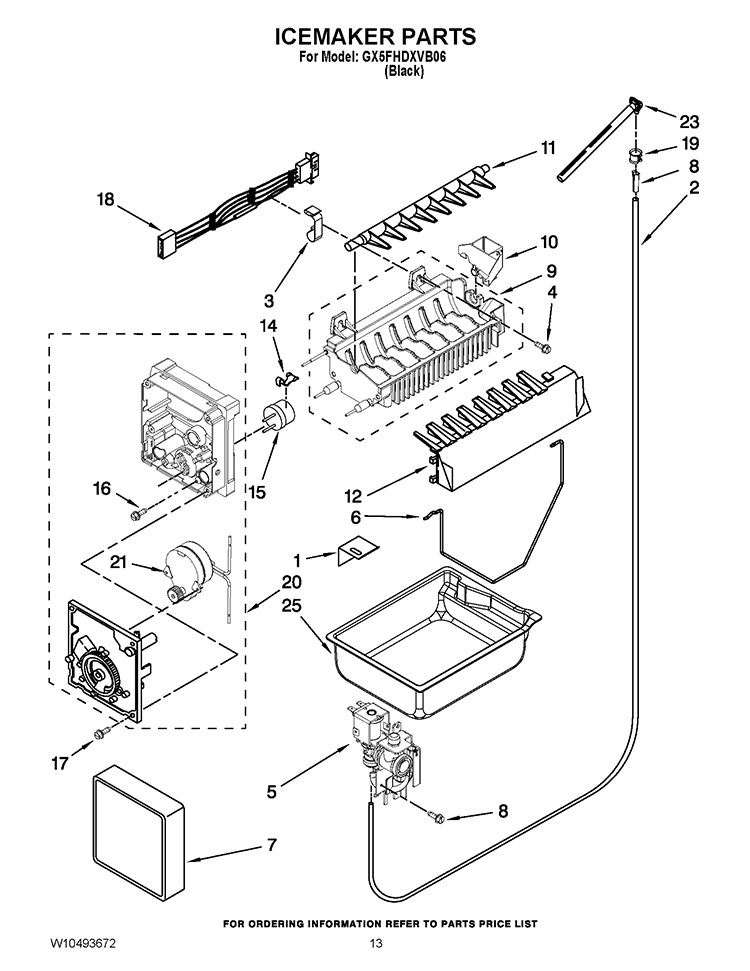 ICEMAKER PARTS
For Model: GX5FHDXVB06
(Black)

23
19
8
2
11
18
10
9
4
3
14
15
16
12
6
1
21
20
25
17
5
8
7

FOR ORDERING INFORMATION REFER TO PARTS PRICE LIST

W10493672
13