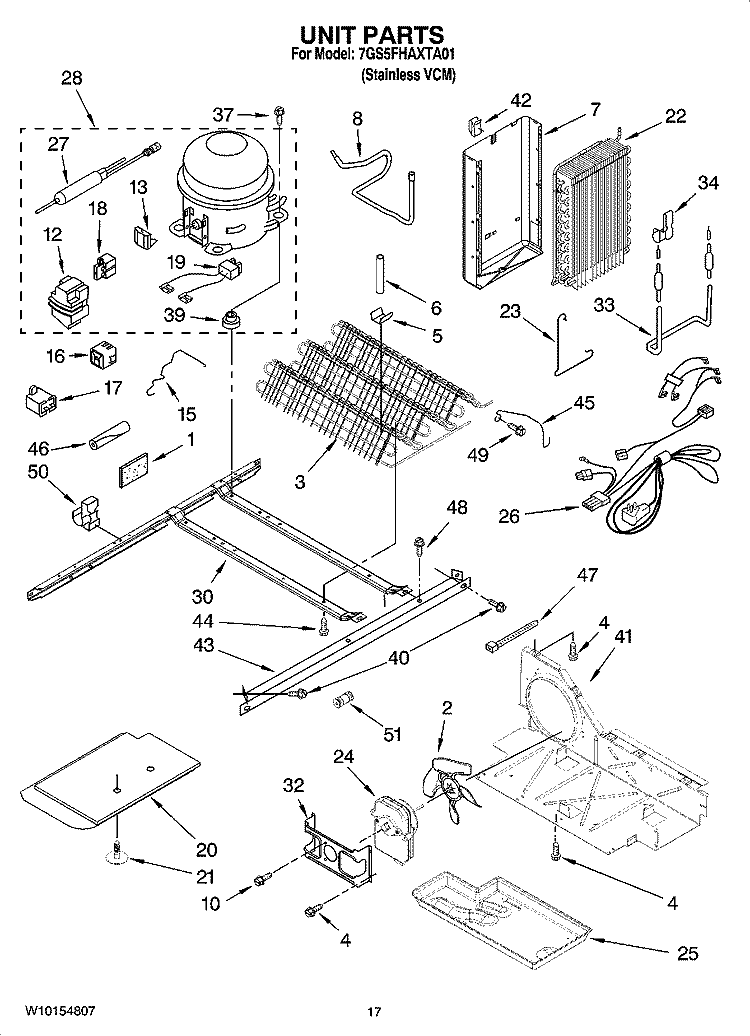 UNIT PARTS
For Model: 7GS5FHAXTA01
(Stainless VCM)

28
37
27
13
18
12
19
39
8
42
7
22
34
6
5
23
33
16
17
15
46
1
50
3
45
49
26
48
30
44
43
40
47
4
41
51
2
24
32
20
21
10
4
4
25

W10154807
17