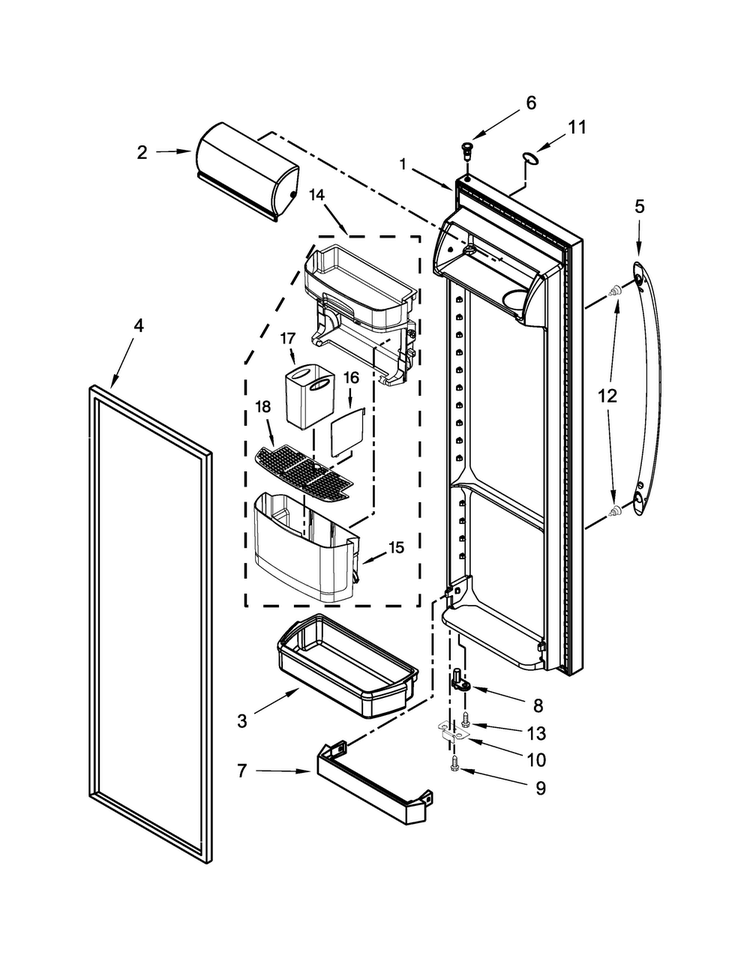 6
11
2
1
14
5
4
17
16
18
12
15
3
8
13
10
7
9