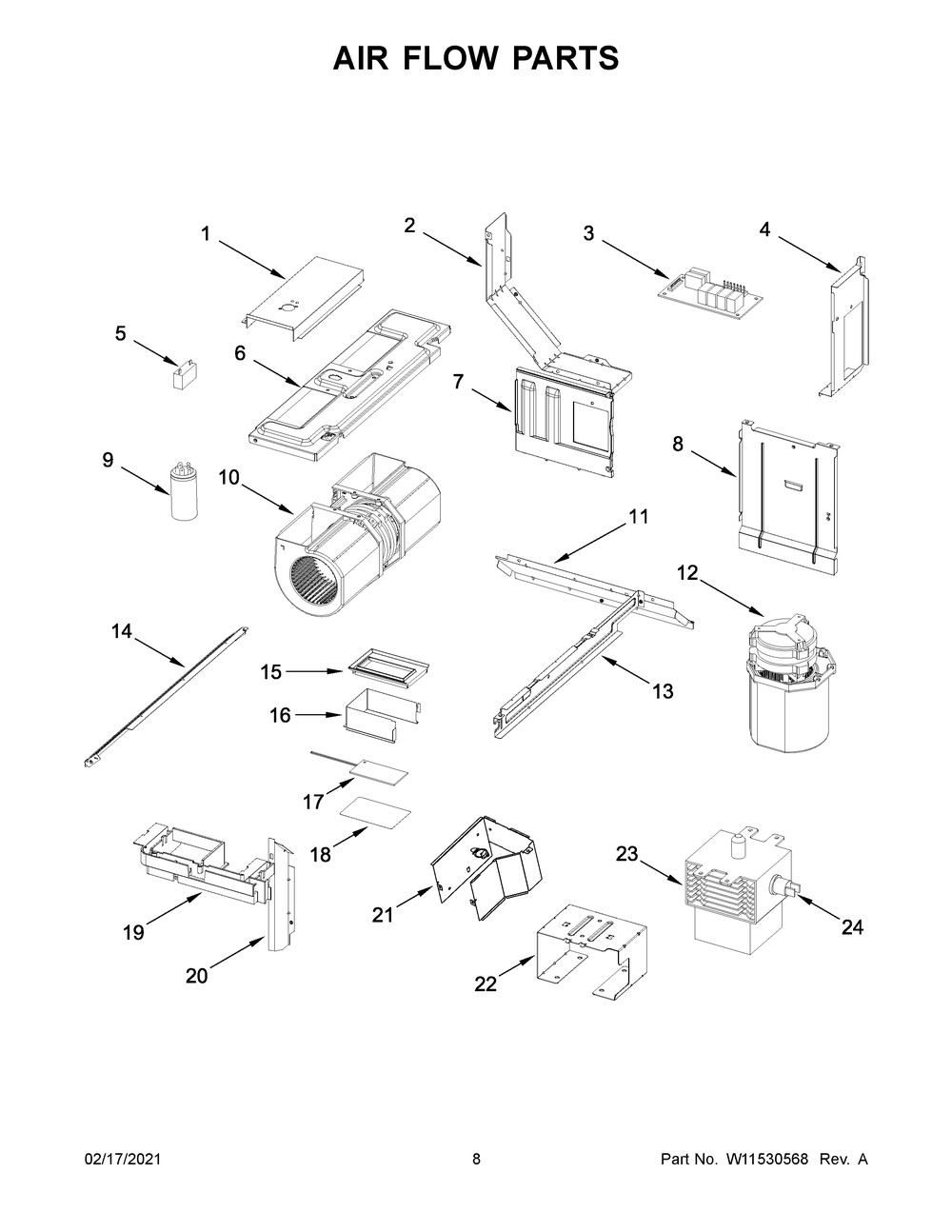 AIR FLOW PARTS

1
2
3
4
5
6
7
8
9
10
11
12
13
14
15
16
17
18
19
20
21
22
23
24

02/17/2021

8

Part No. W11530568 Rev. A