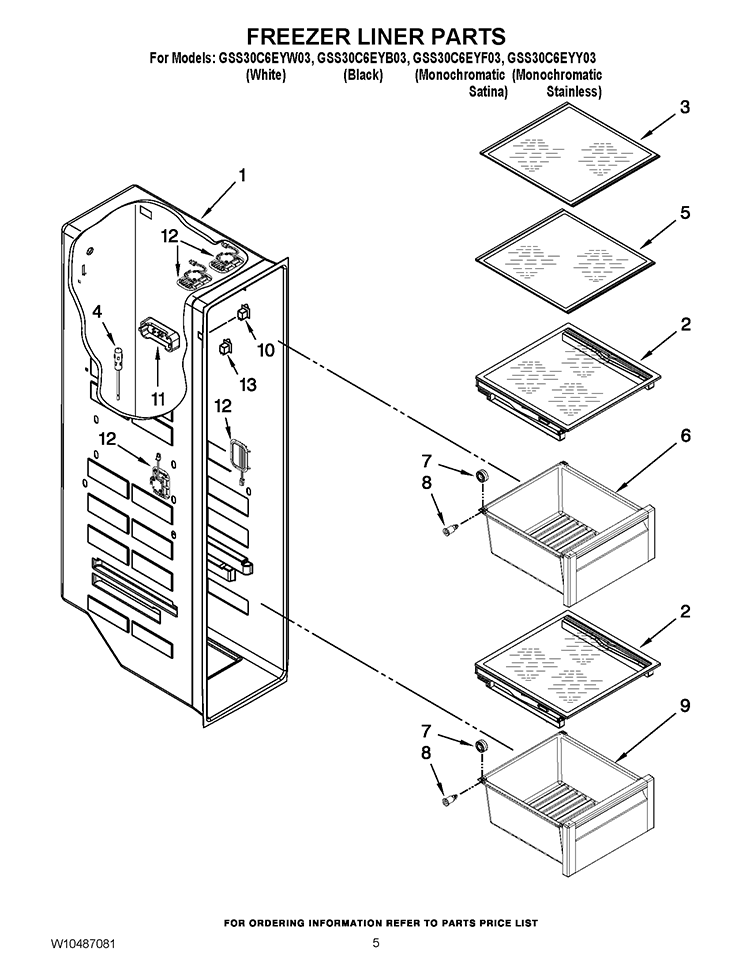 FREEZER LINER PARTS
For Models: GSS30C6EYW03, GSS30C6EYB03, GSS30C6EYF03, GSS30C6EYY03
(White) (Black) (Monochromatic Satina) (Monochromatic Stainless)

3
1
5
12
4
10
2
11
13
12
12
6
7
8
2
9
7
8

FOR ORDERING INFORMATION REFER TO PARTS PRICE LIST
W10487081
5