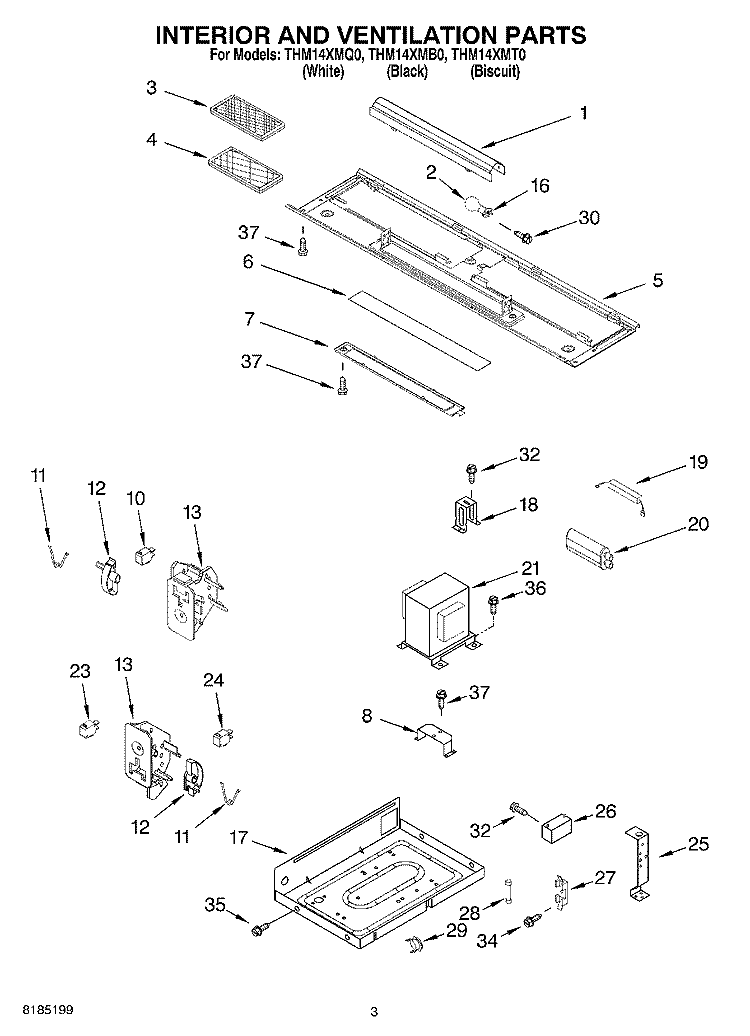 INTERIOR AND VENTILATION PARTS
For Models: THM14XMQ0, THM14XMB0, THM14XMT0
(White) (Black) (Biscuit)

3
4
1
2
16
30
37
6
5
7
37

11
12
10
13
32
19
18
20
21
36
23
13
24
37
8
12
11
17
32
26
25
27
28
35
29
34

8185199
3