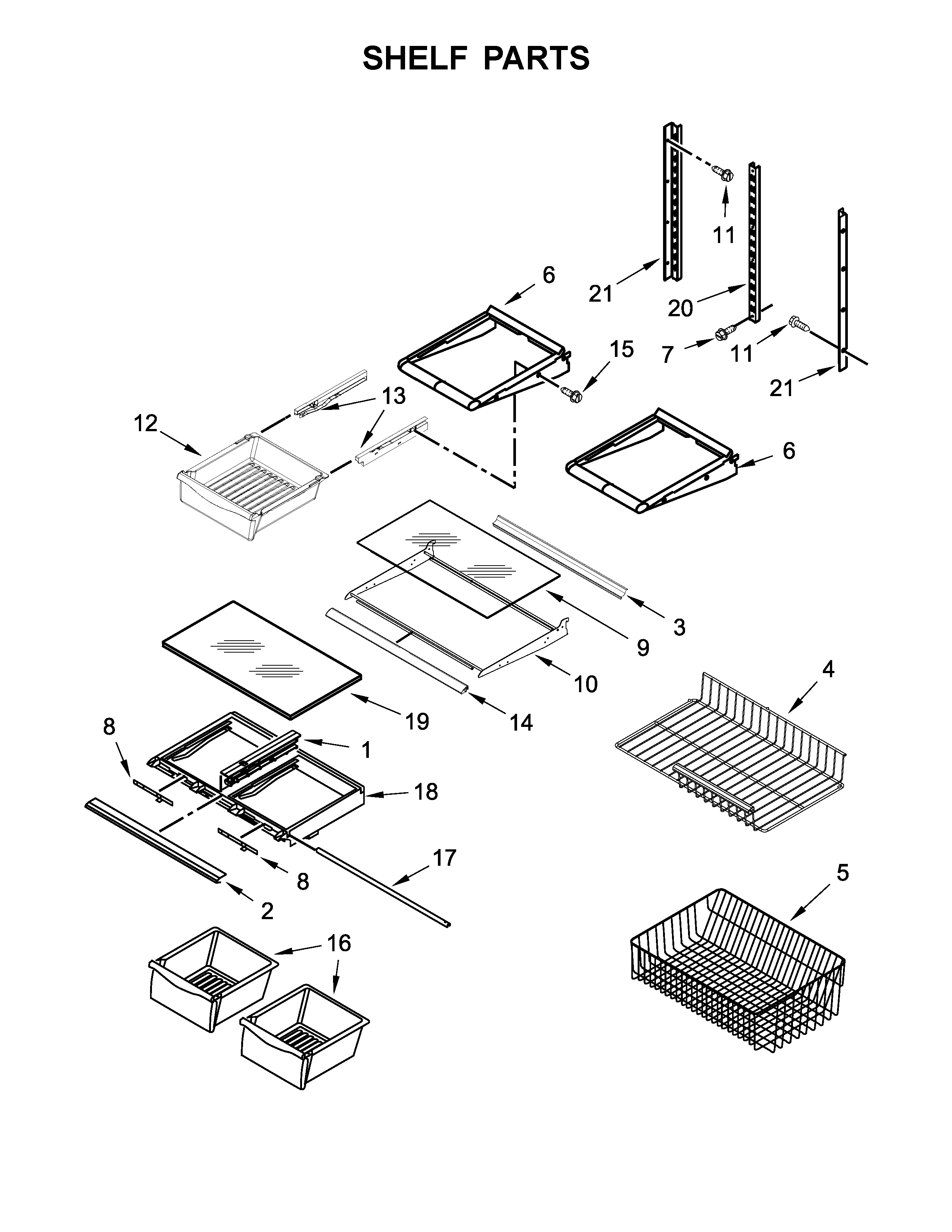 SHELF PARTS

11
6
21
20
15
7
11
21
13
12
6
3
9
10
4
19
14
8
1
18
17
8
2
5
16