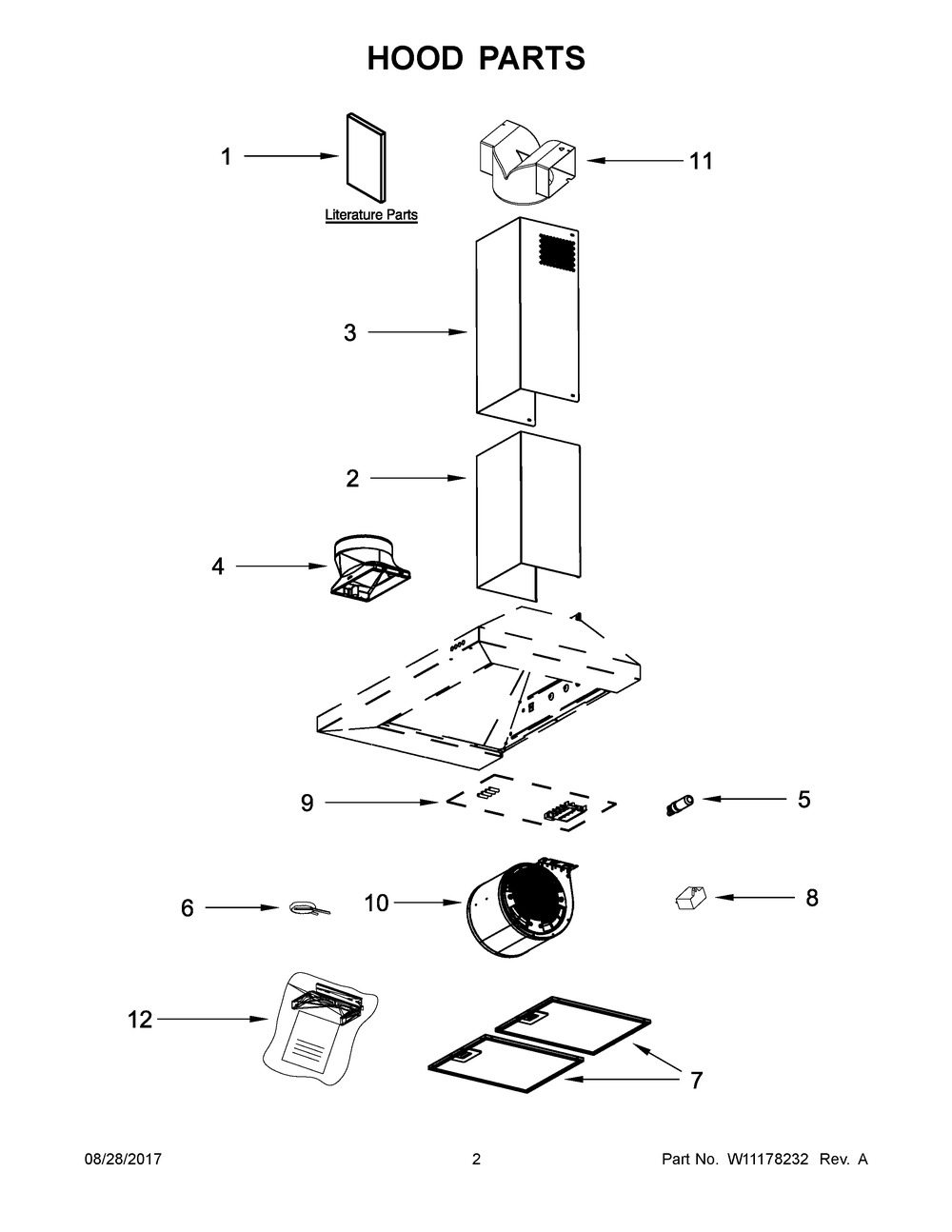 HOOD PARTS

1

Literature Parts

11

3

2

4

9

5

6

10

8

12

7

08/28/2017

2

Part No. W11178232 Rev. A