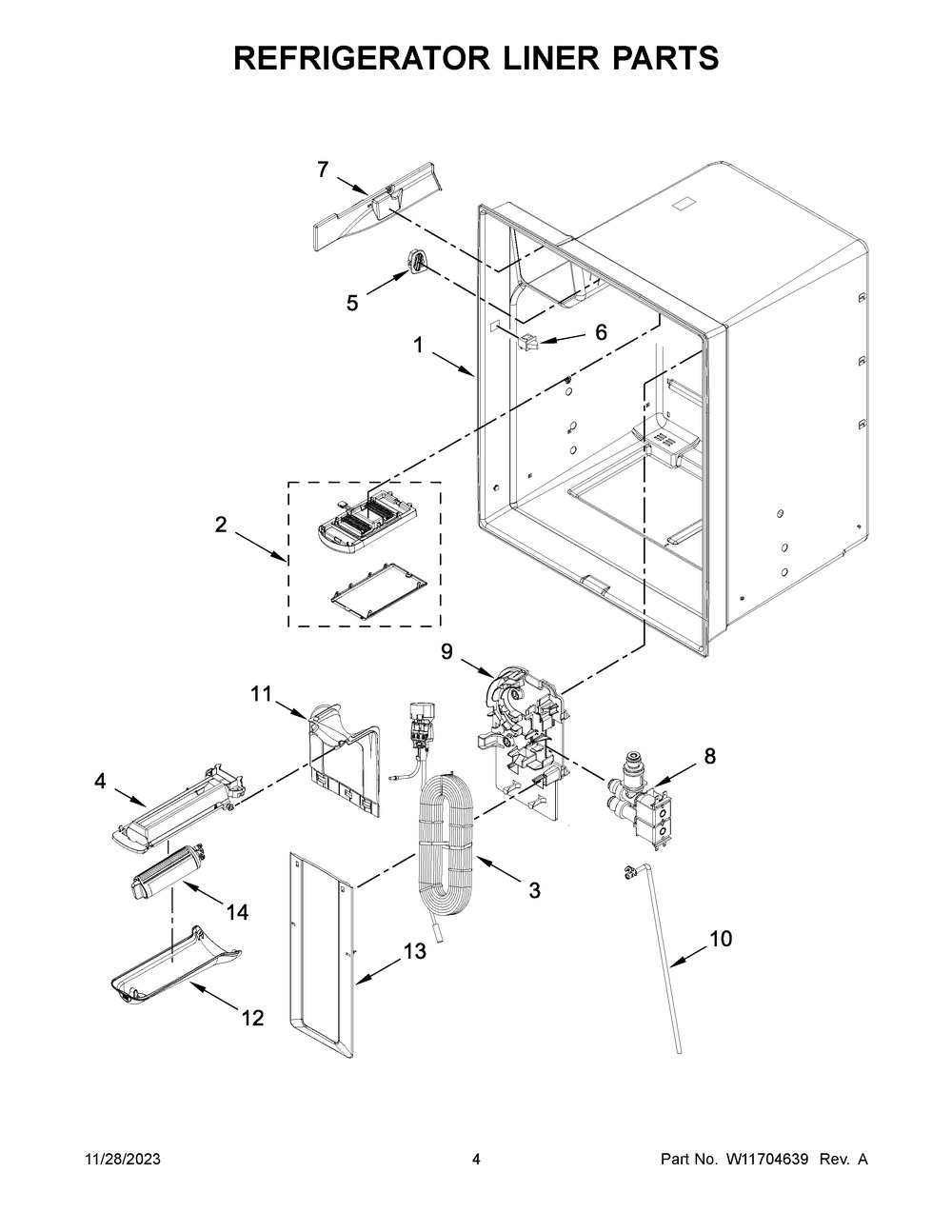 REFRIGERATOR LINER PARTS

7
5
6
1
2
9
11
8
4
3
14
10
13
12

11/28/2023 4 Part No. W11704639 Rev. A