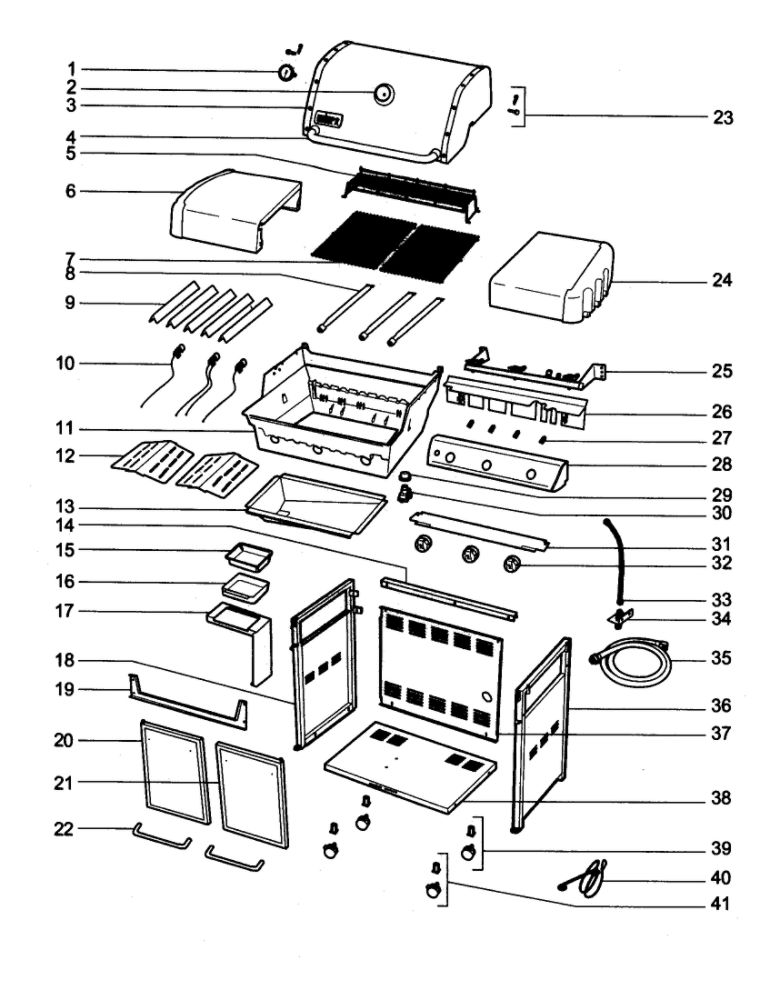 1
2
3
4
5
6
7
8
9
10
11
12
13
14
15
16
17
18
19
20
21
22
23
24
25
26
27
28
29
30
31
32
33
34
35
36
37
38
39
40
41