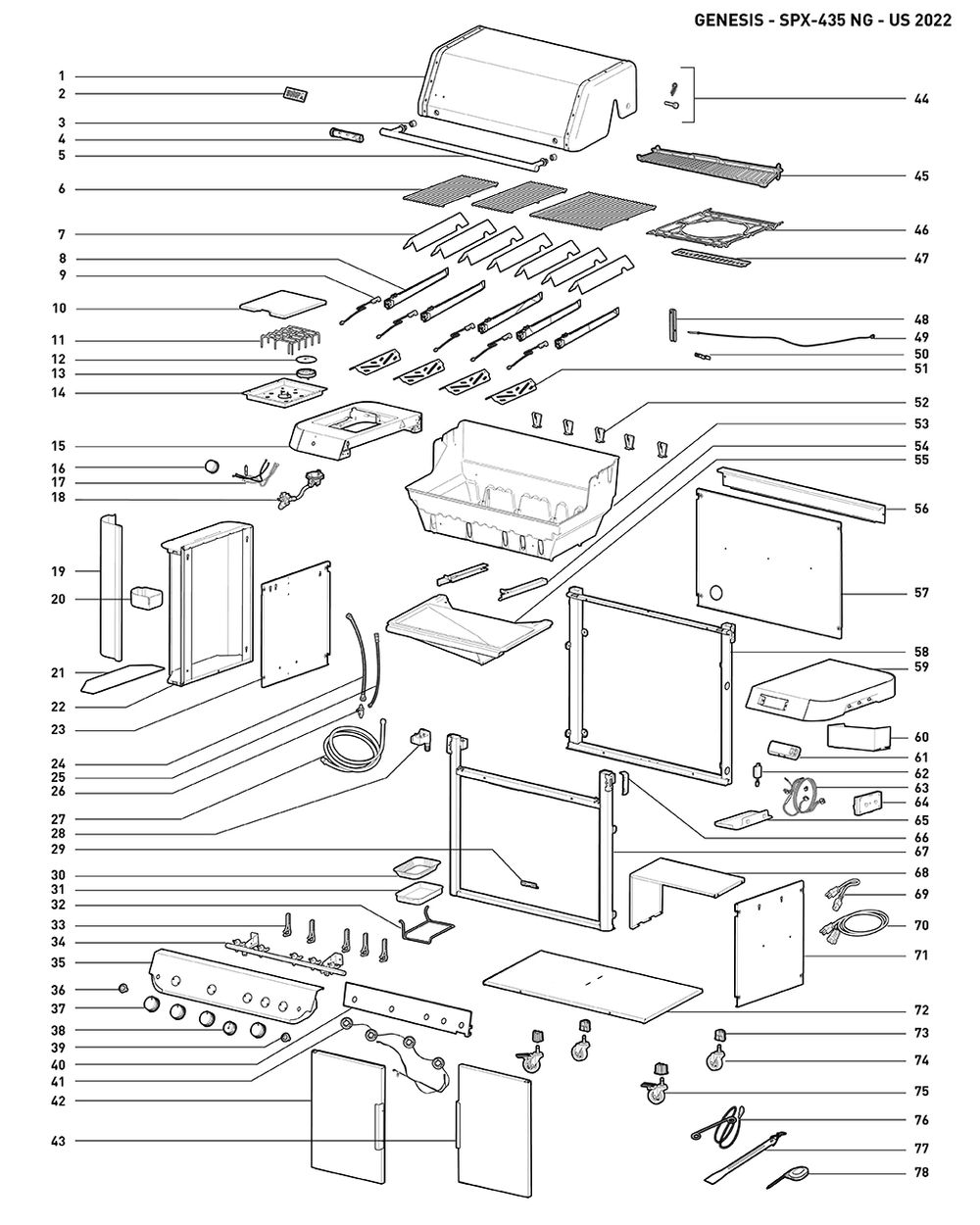 GENESIS - SPX-435 NG - US 2022

1
2
3
4
5
6
7
8
9
10
11
12
13
14
15
16
17
18
19
20
21
22
23
24
25
26
27
28
29
30
31
32
33
34
35
36
37
38
39
40
41
42
43

44
45
46
47
48
49
50
51
52
53
54
55
56
57
58
59
60
61
62
63
64
65
66
67
68
69
70
71
72
73
74
75
76
77
78