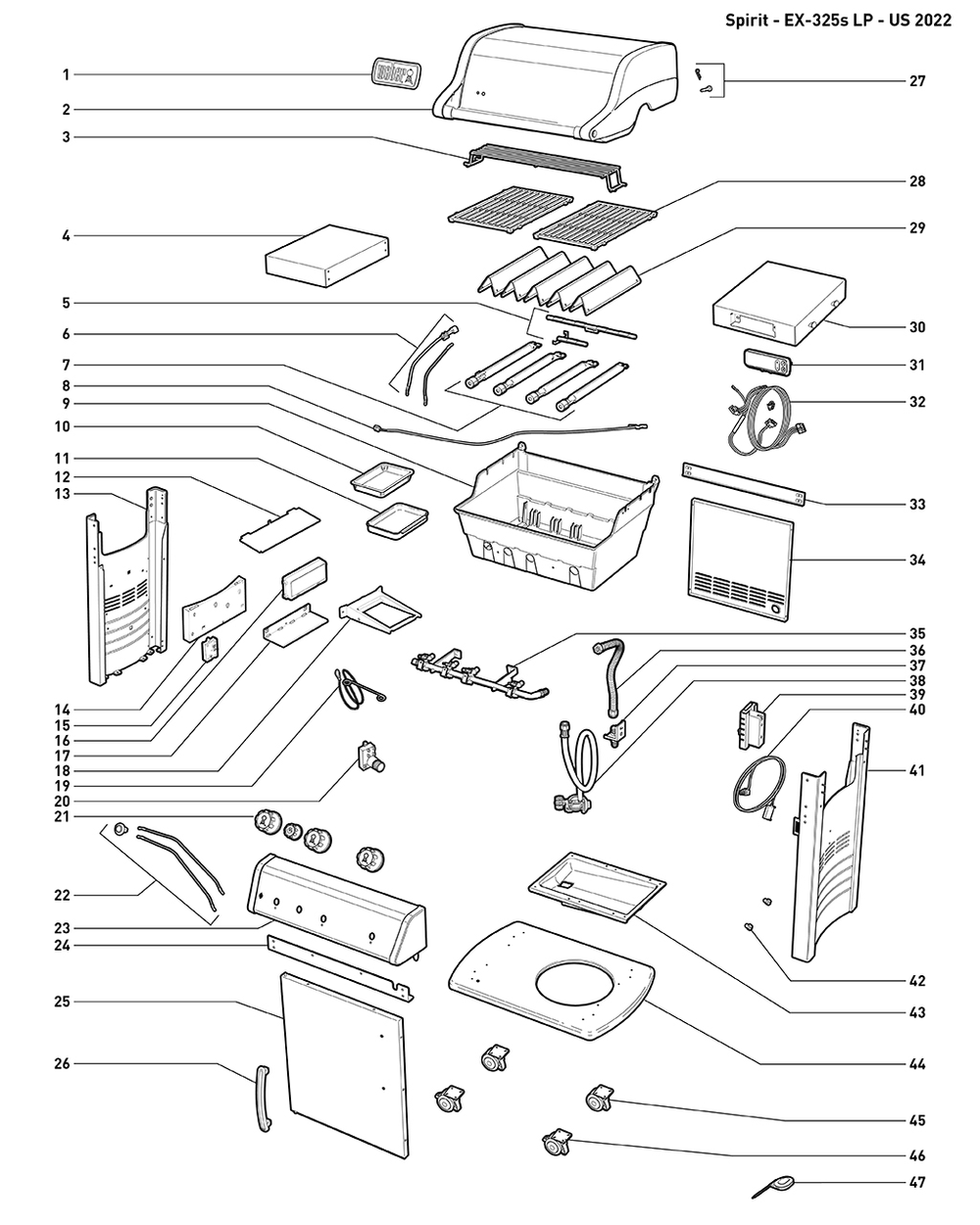 Spirit - EX-325s LP - US 2022

1
2
3
4
5
6
7
8
9
10
11
12
13
14
15
16
17
18
19
20
21
22
23
24
25
26
27
28
29
30
31
32
33
34
35
36
37
38
39
40
41
42
43
44
45
46
47