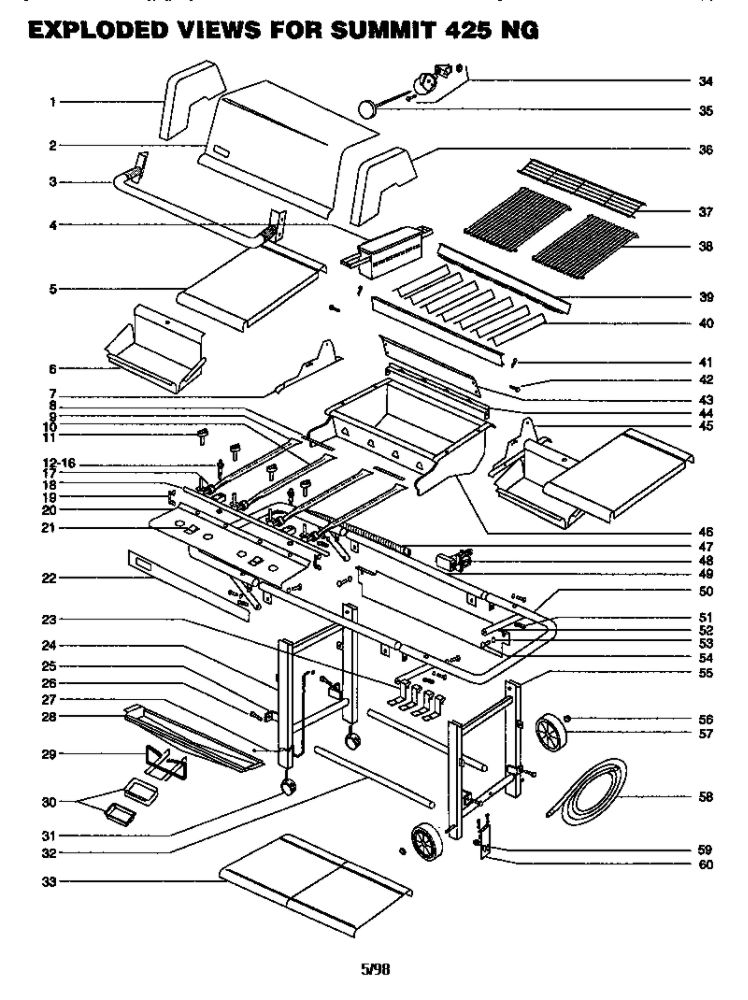 EXPLODED VIEWS FOR SUMMIT 425 NG

1
2
3
4
5
6
7
8
9
10
11
12-16
17
18
19
20
21
22
23
24
25
26
27
28
29
30
31
32
33

34
35
36
37
38
39
40
41
42
43
44
45
46
47
48
49
50
51
52
53
54
55
56
57
58
59
60

5/98