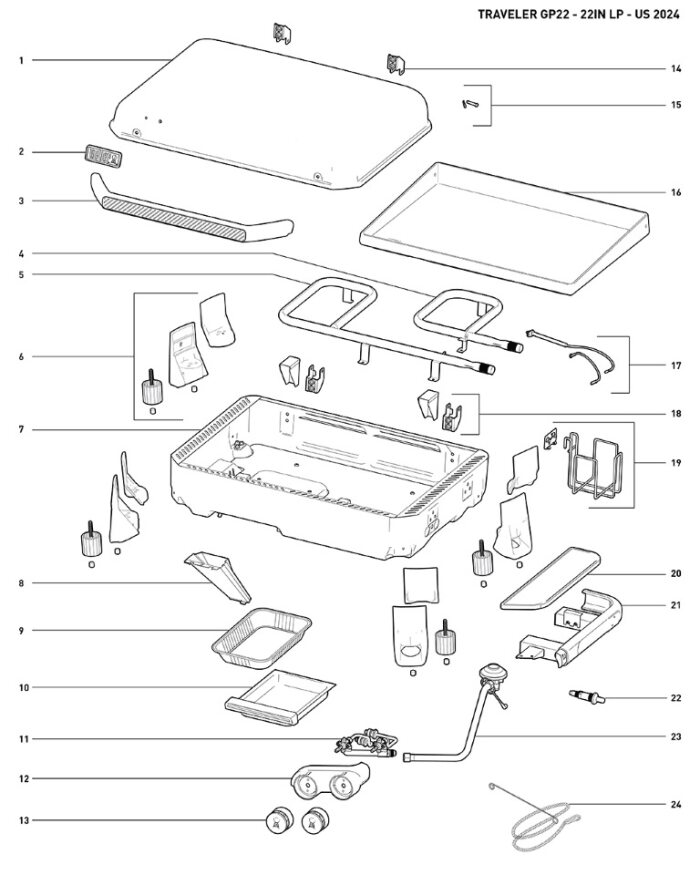 TRAVELER GP22 - 22IN LP - US 2024

1
2
3
4
5
6
7
8
9
10
11
12
13
14
15
16
17
18
19
20
21
22
23
24