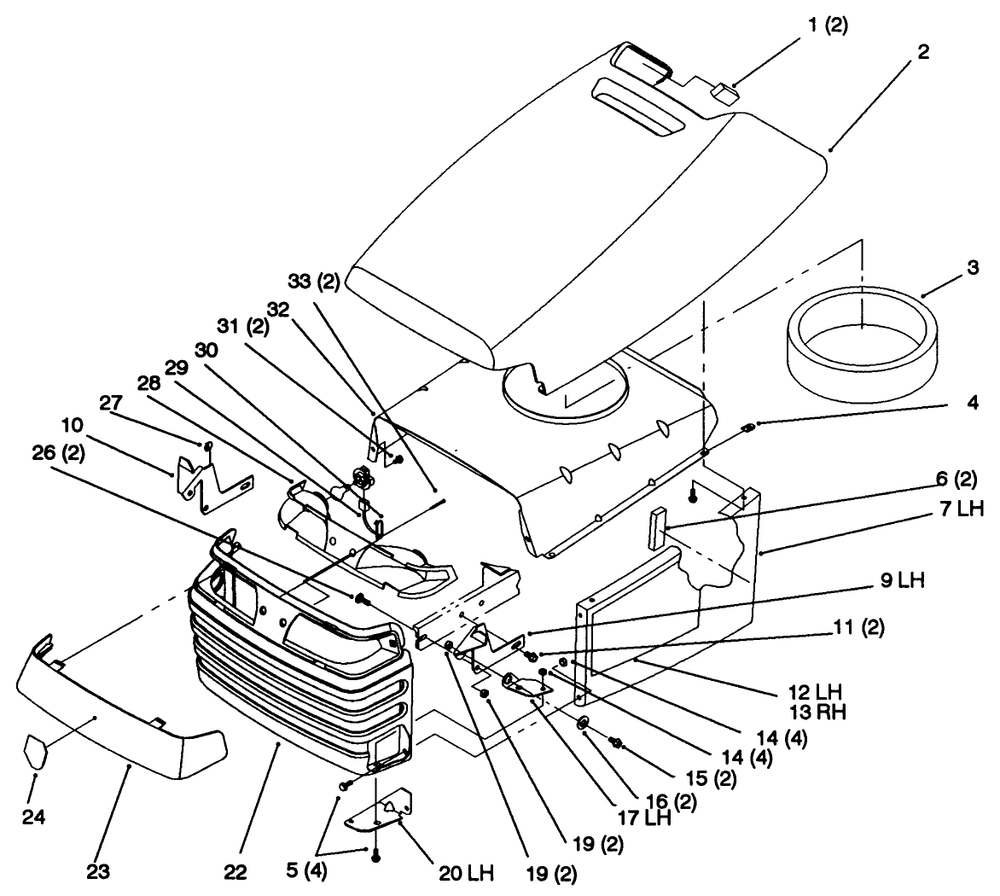 1 (2)
2
3
4
6 (2)
7 LH
9 LH
11 (2)
12 LH
13 RH
14 (4)
14 (4)
15 (2)
16 (2)
17 LH
19 (2)
19 (2)
20 LH
5 (4)
22
23
24
26 (2)
10
27
28
29
30
31 (2)
32
33 (2)