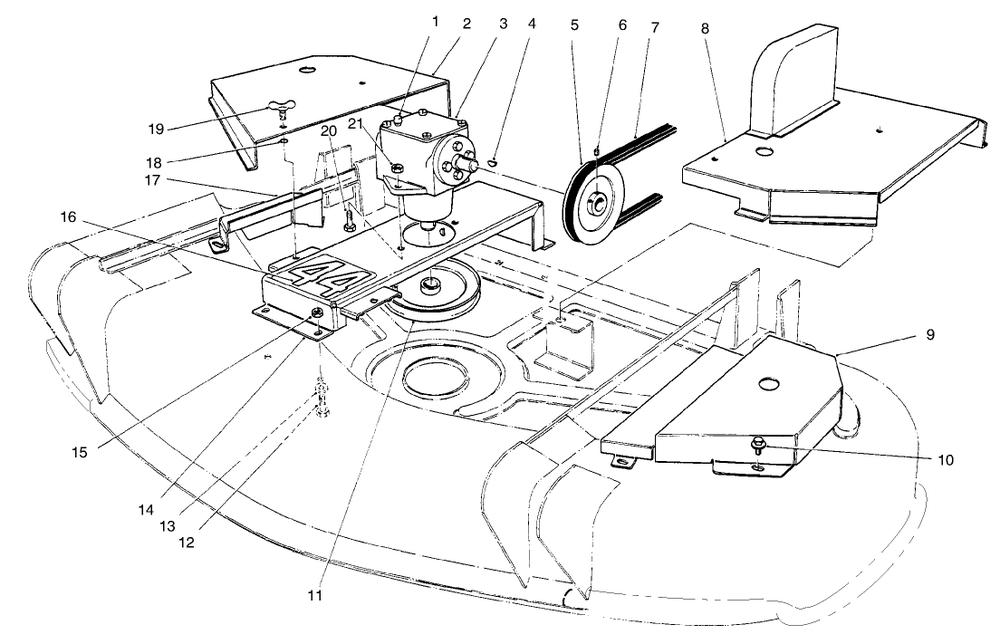 1
2
3
4
5
6
7
8
19
20
21
18
17
16
44
9
10
15
14
13
12
11