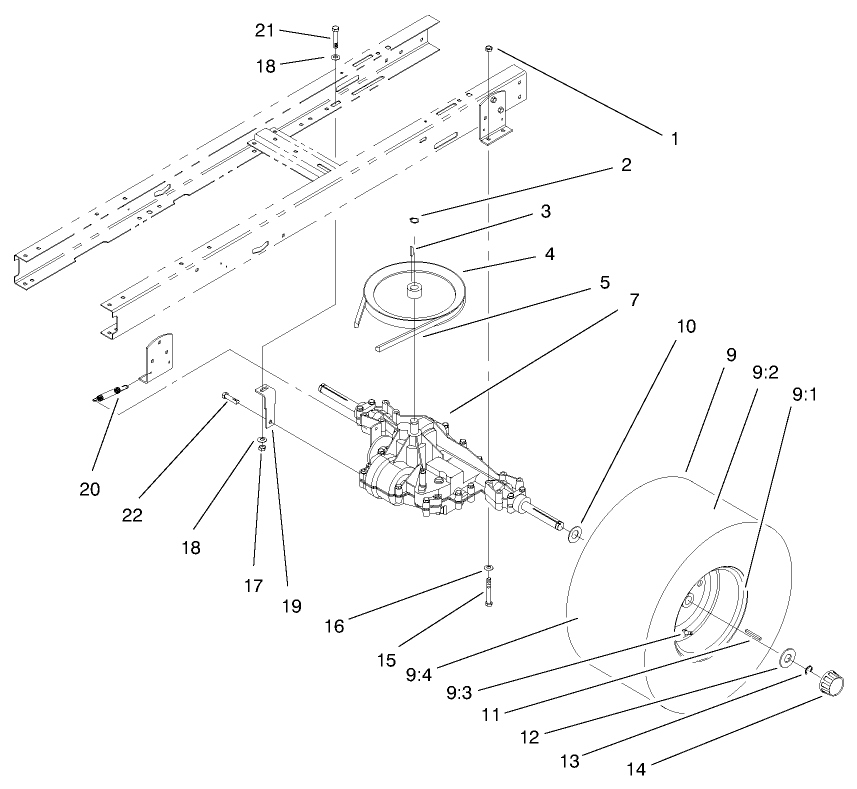 21
18
1
2
3
4
5
7
10
9
9:2
9:1
20
22
18
17
19
16
15
9:4
9:3
11
12
13
14