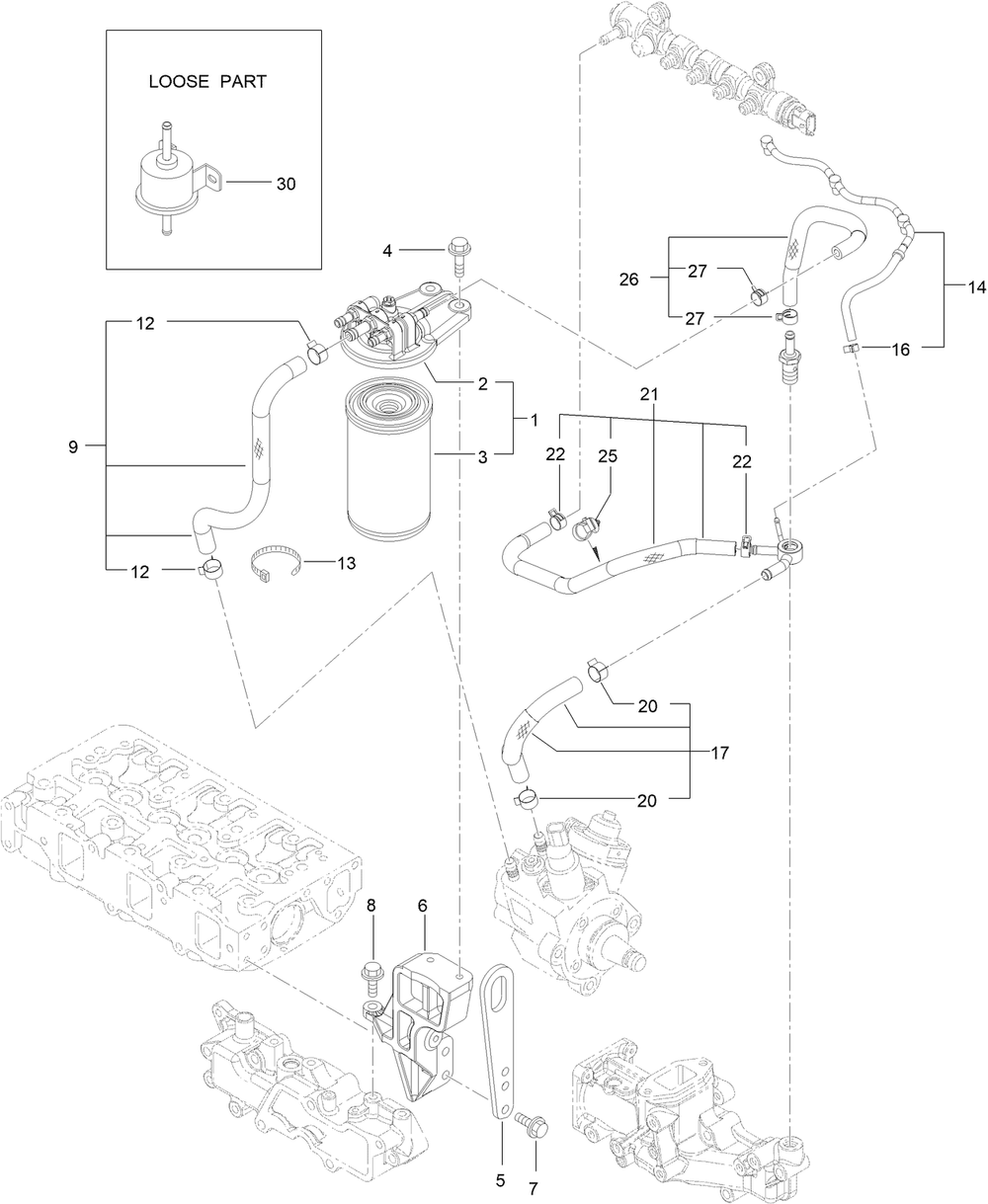 LOOSE PART

30

4

12

2

1

3

9

12

13

26

27

27

14

16

21

22

25

22

20

17

20

8

6

5

7